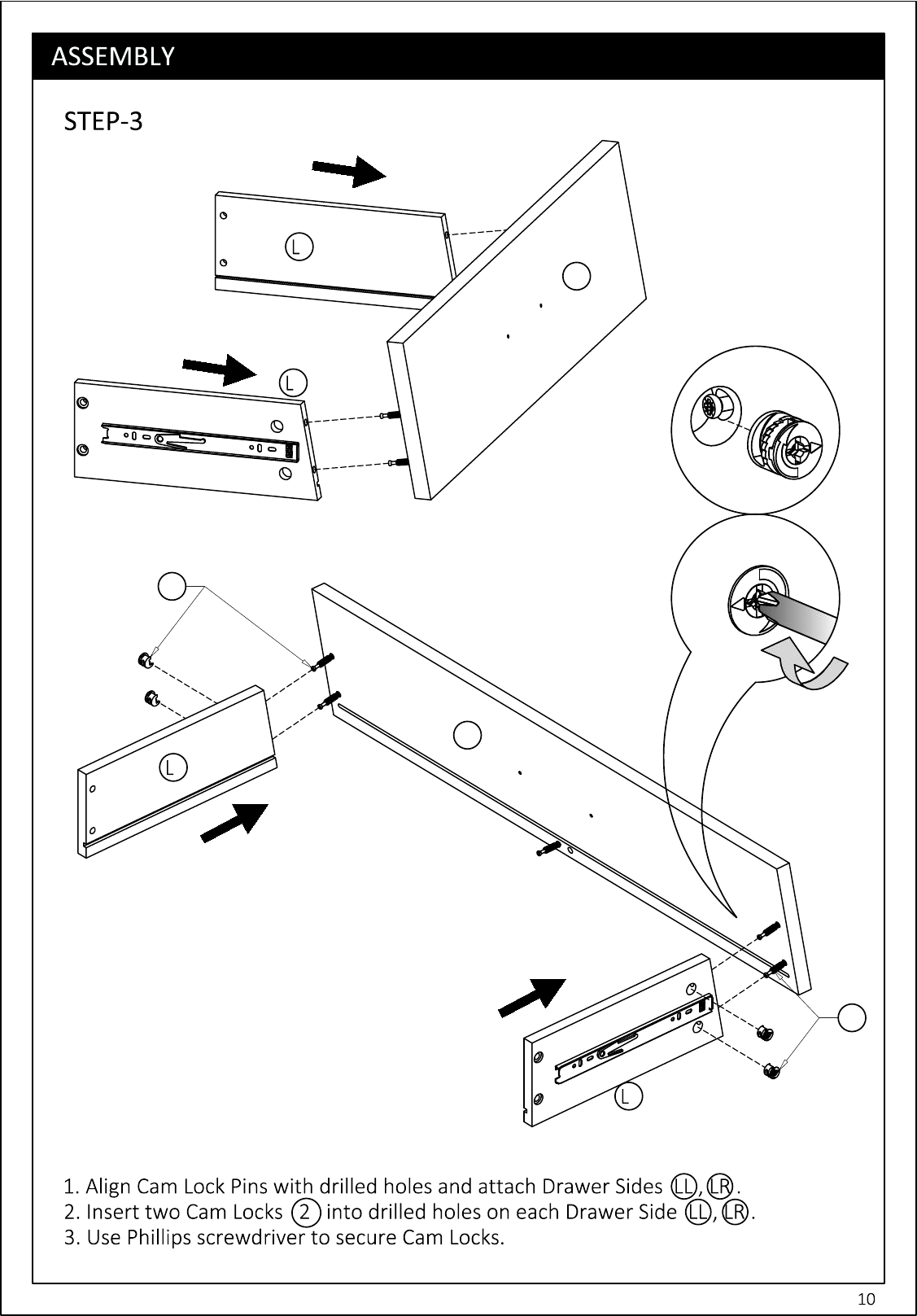 ASSEMBLY

STEP-3

L

L

L

L

1. Align Cam Lock Pins with drilled holes and attach Drawer Sides LL, LR.
2. Insert two Cam Locks 2 into drilled holes on each Drawer Side LL, LR.
3. Use Phillips screwdriver to secure Cam Locks.

10