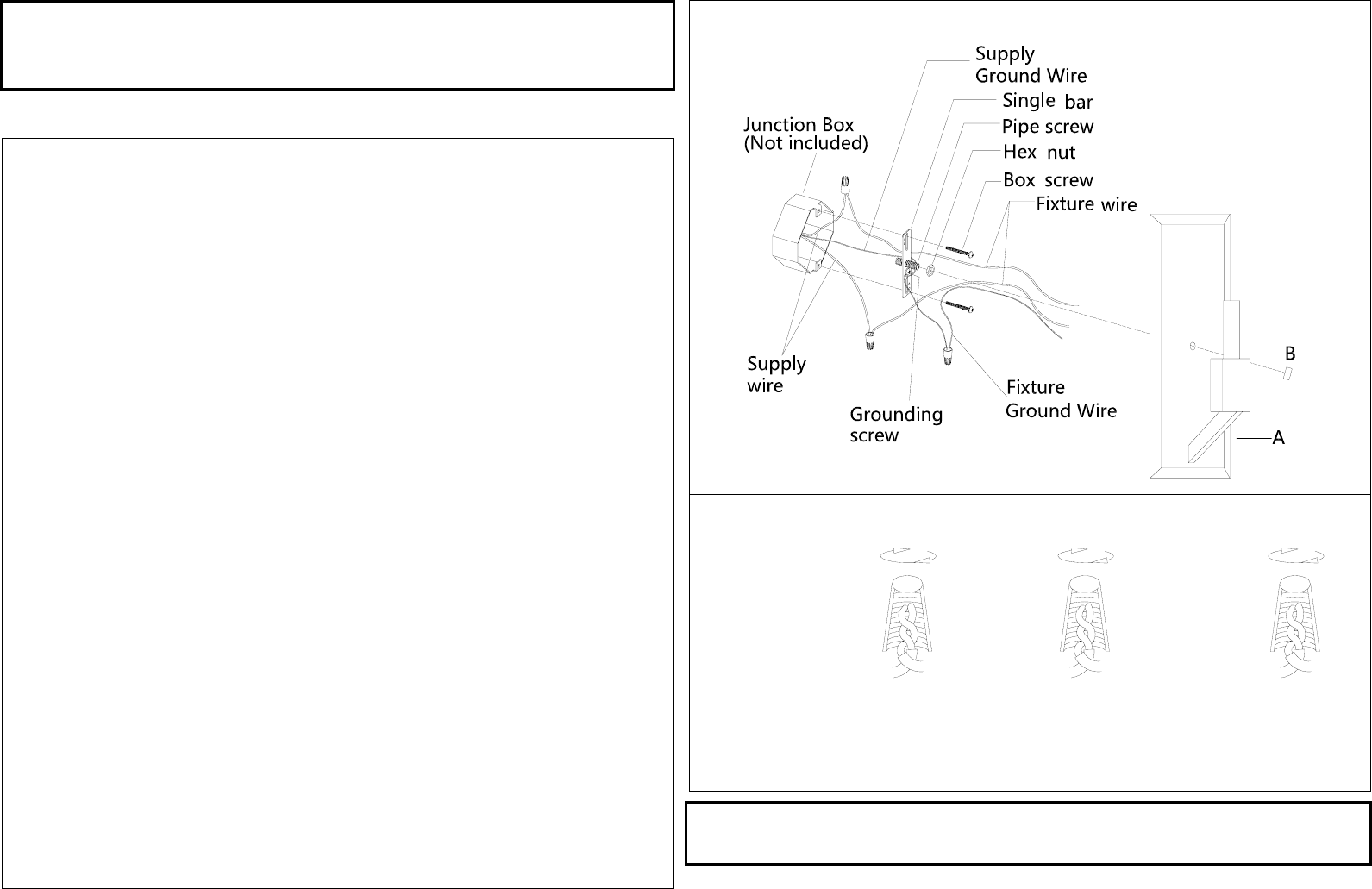 Supply
Ground Wire
Single bar
Pipe screw
Hex nut
Box screw
Fixture wire
Junction Box
(Not included)
Supply
wire
Grounding
screw
Fixture
Ground Wire
B
A