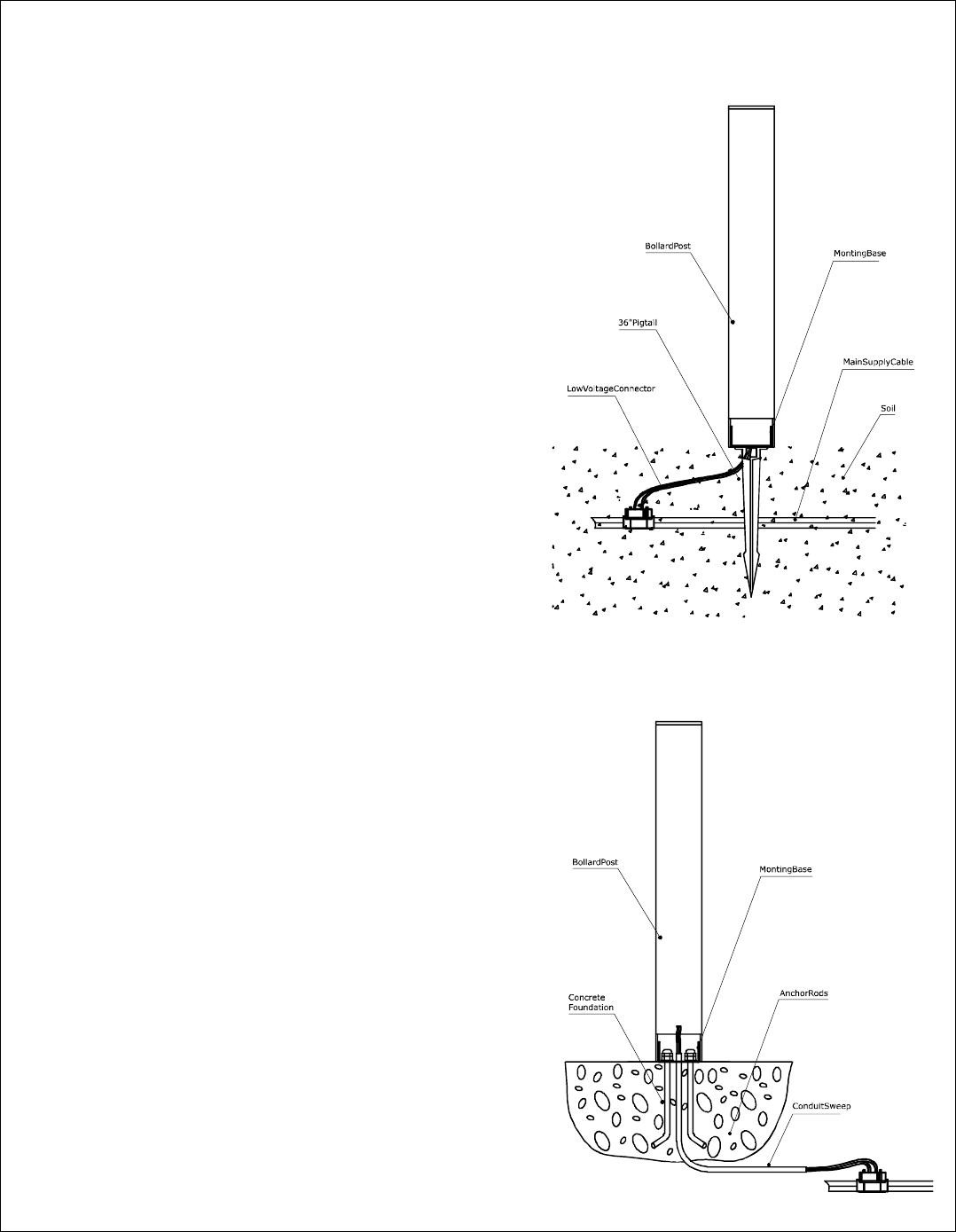 BollardPost

MontingBase

36"Pigtail

MainSupplyCable

LowVoltageConnector

Soil

BollardPost

MontingBase

Concrete Foundation

AnchorRods

ConduitSweep