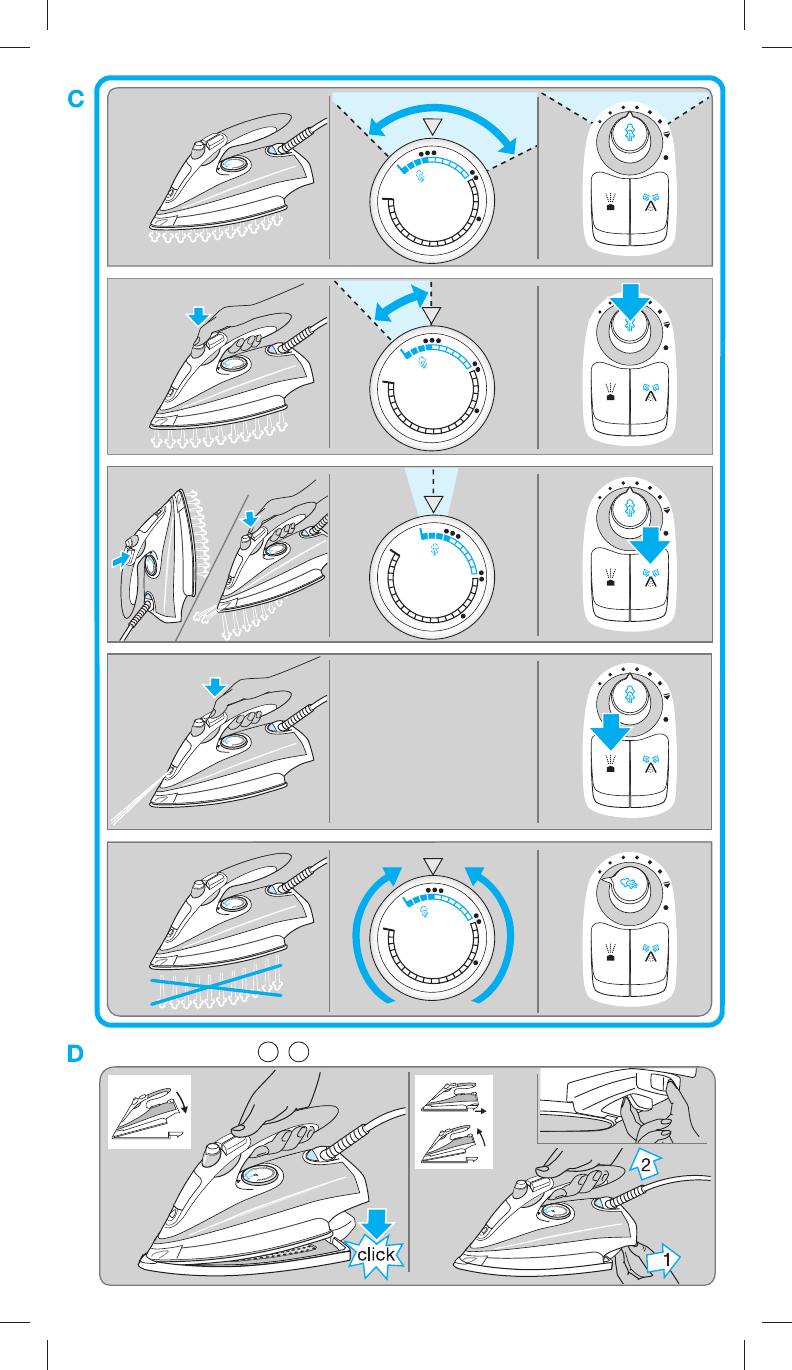 C

D

click

2

1