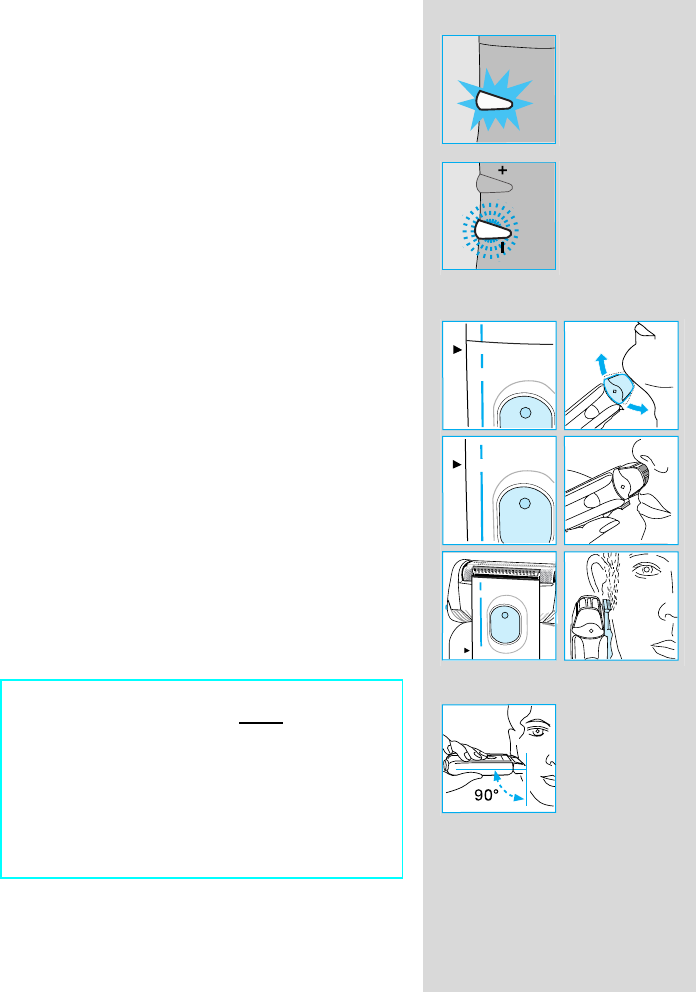 +

90°