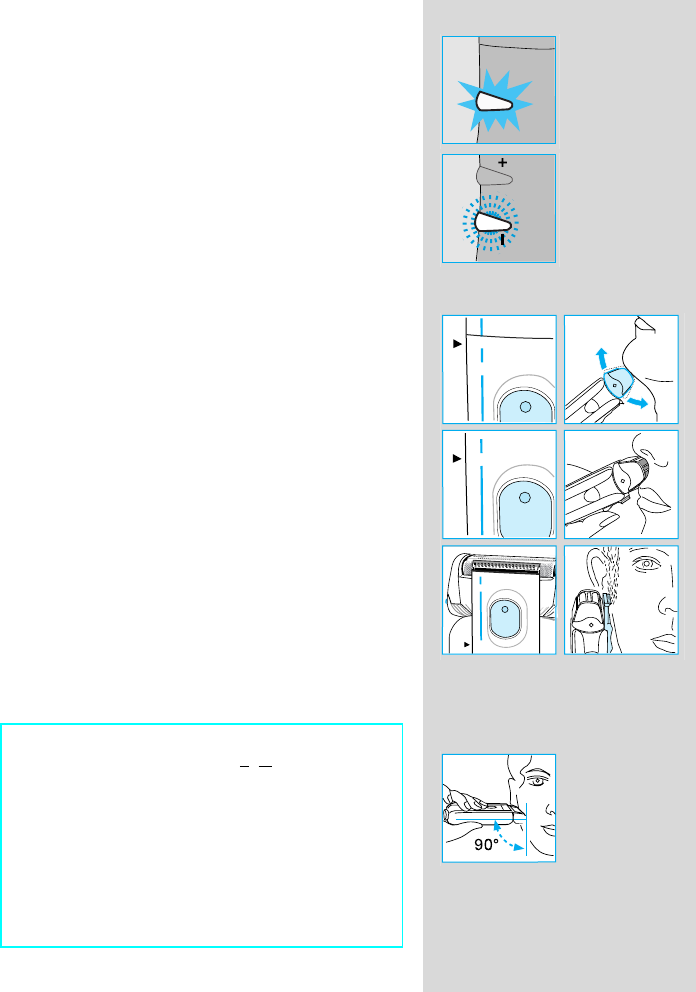 +

90°