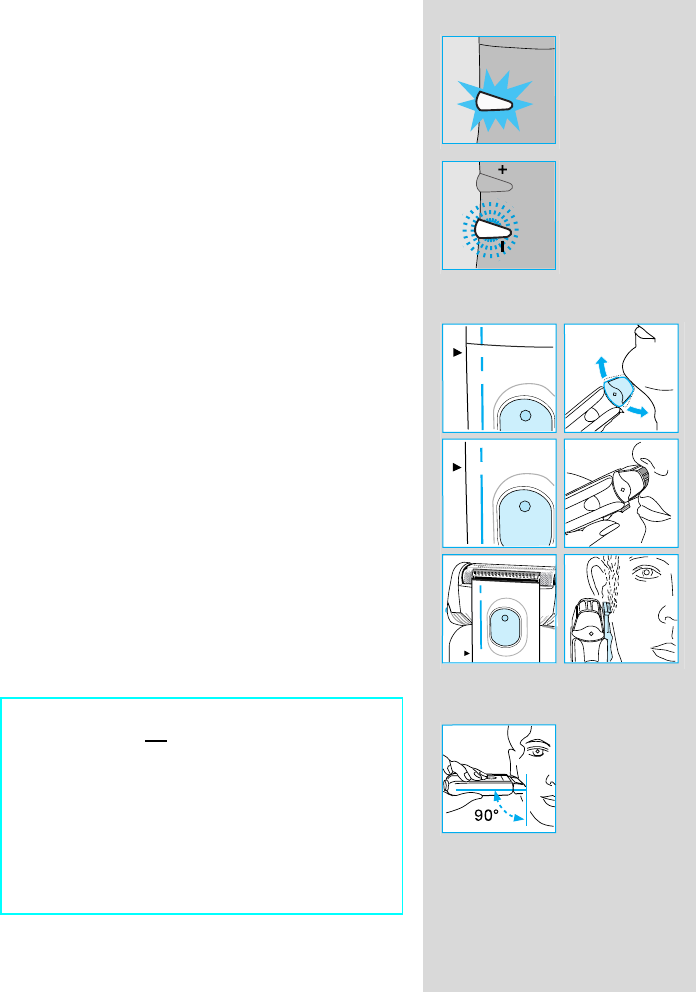 +

90°