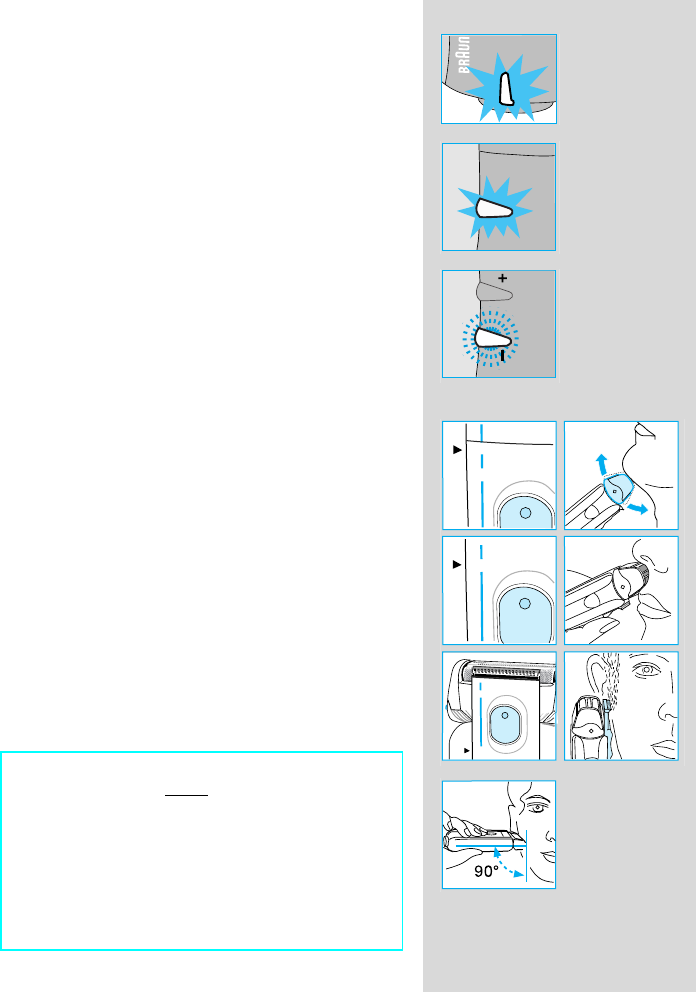 BRAUN

+

90°