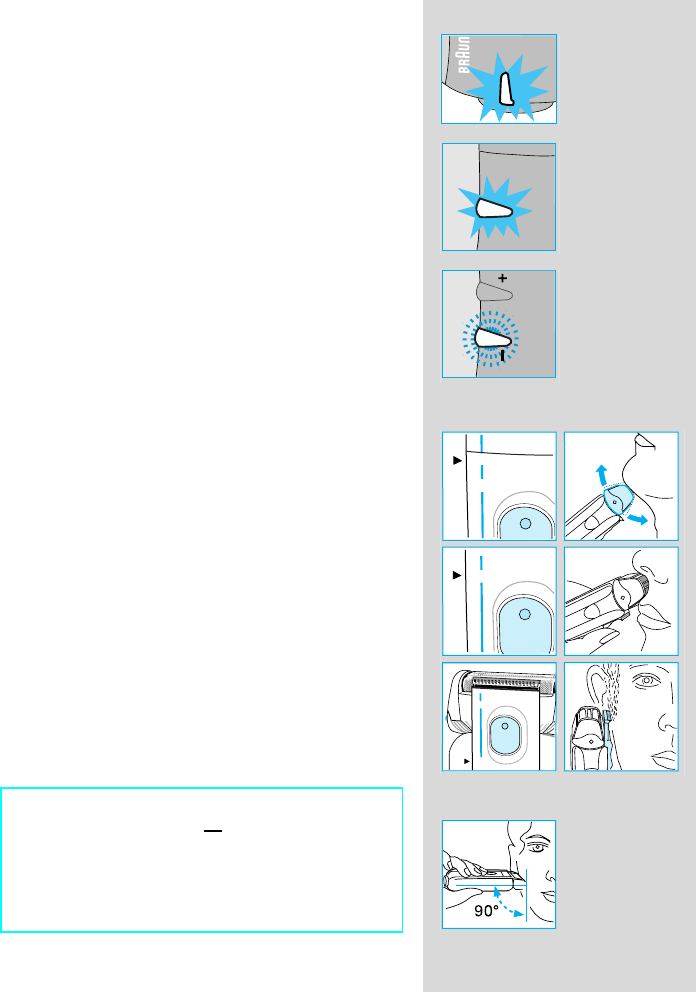 BRAUN

+

90°