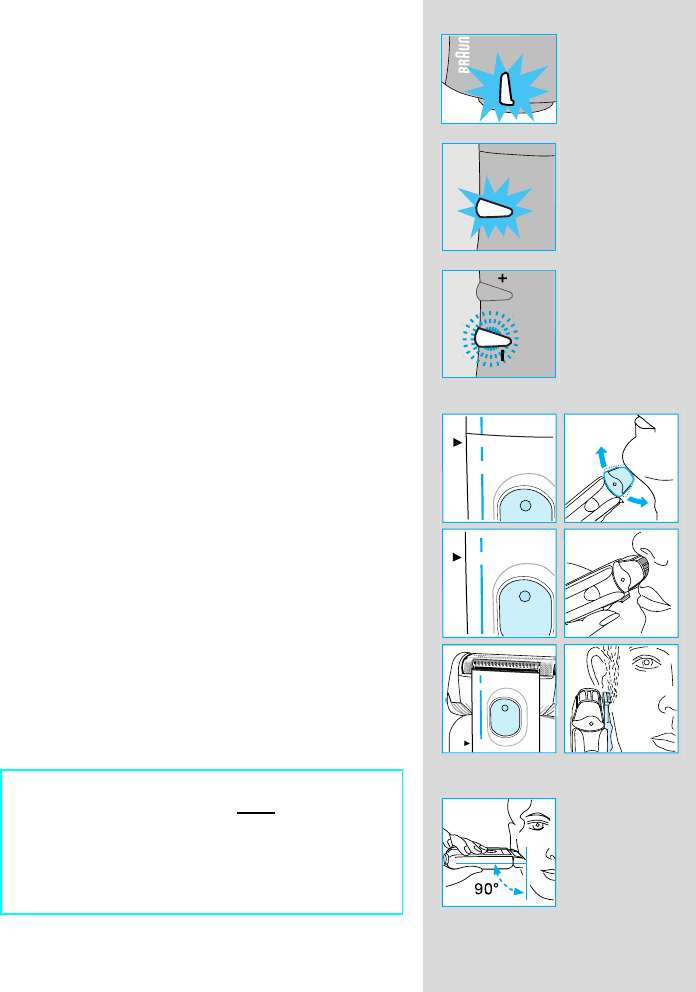 BRAUN

+

90°