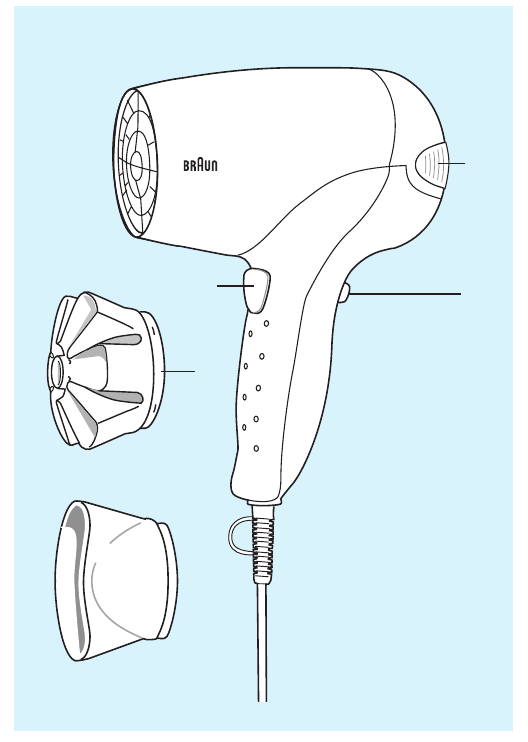 BRAUN