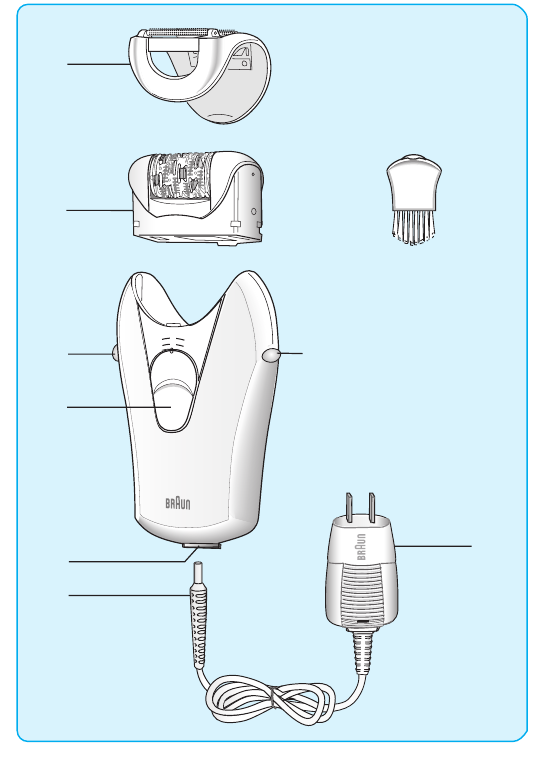 BRAUN

BRAUN