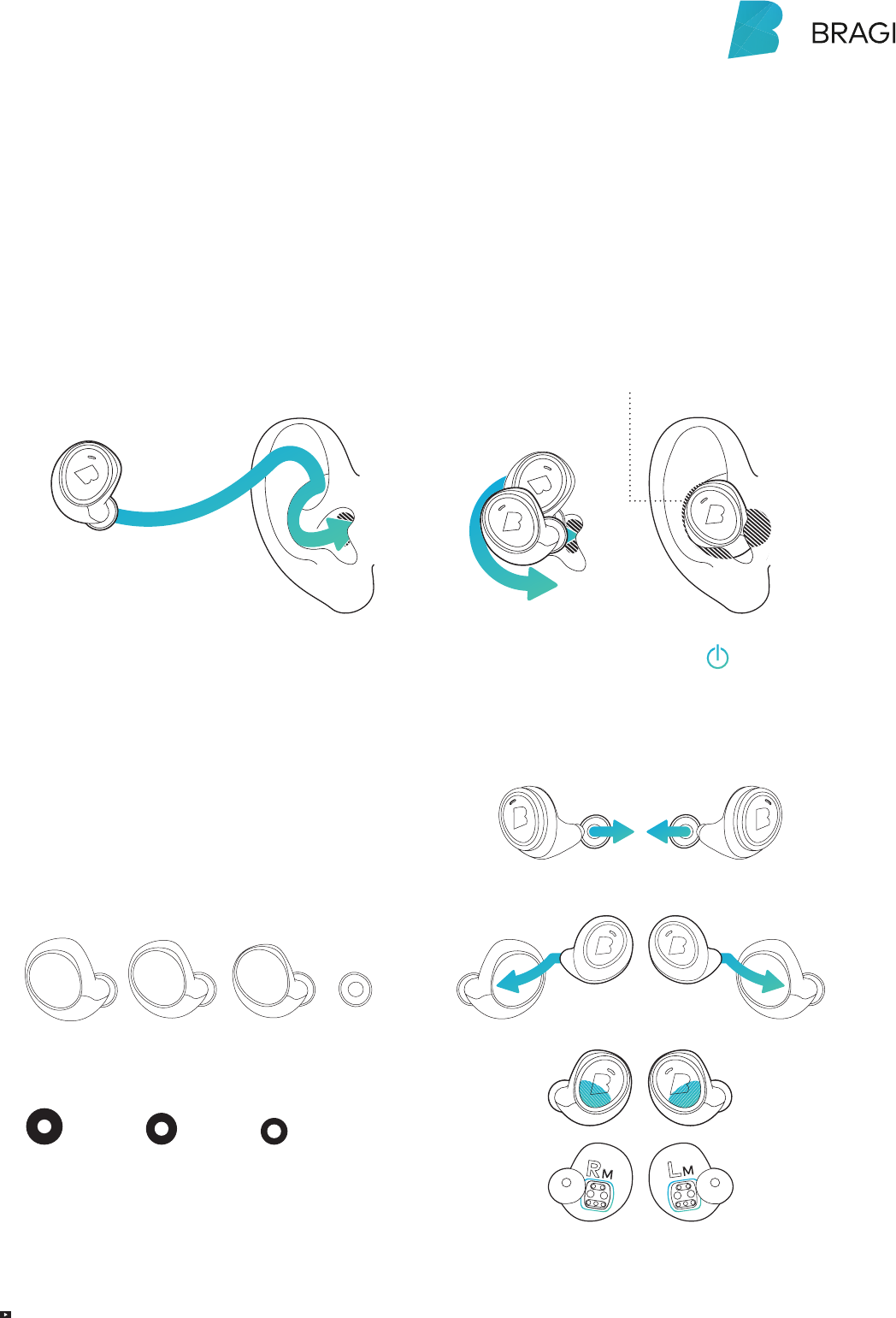 BRAGI

R M

L M