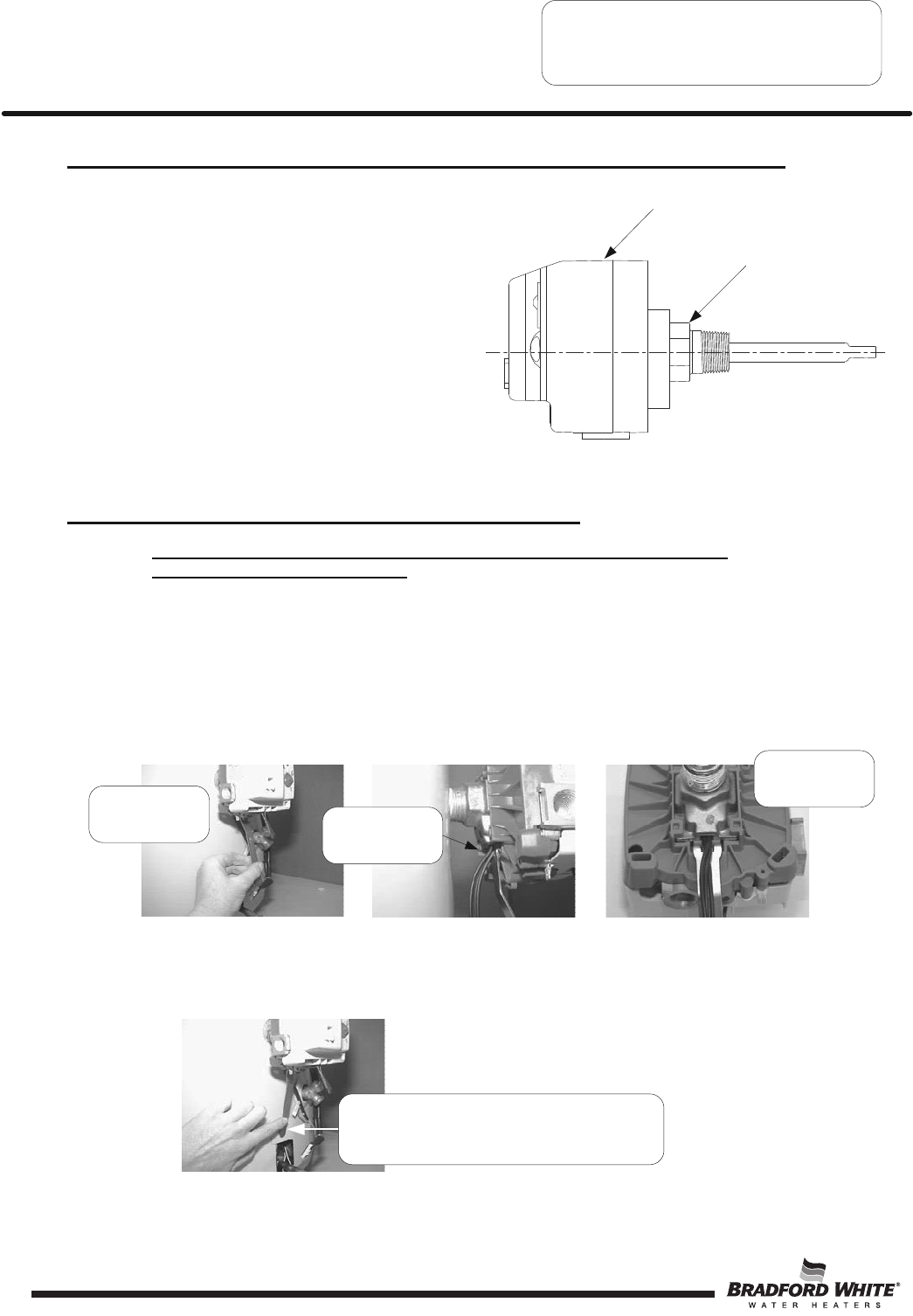 BRADFORD WHITE®
WATER HEATERS