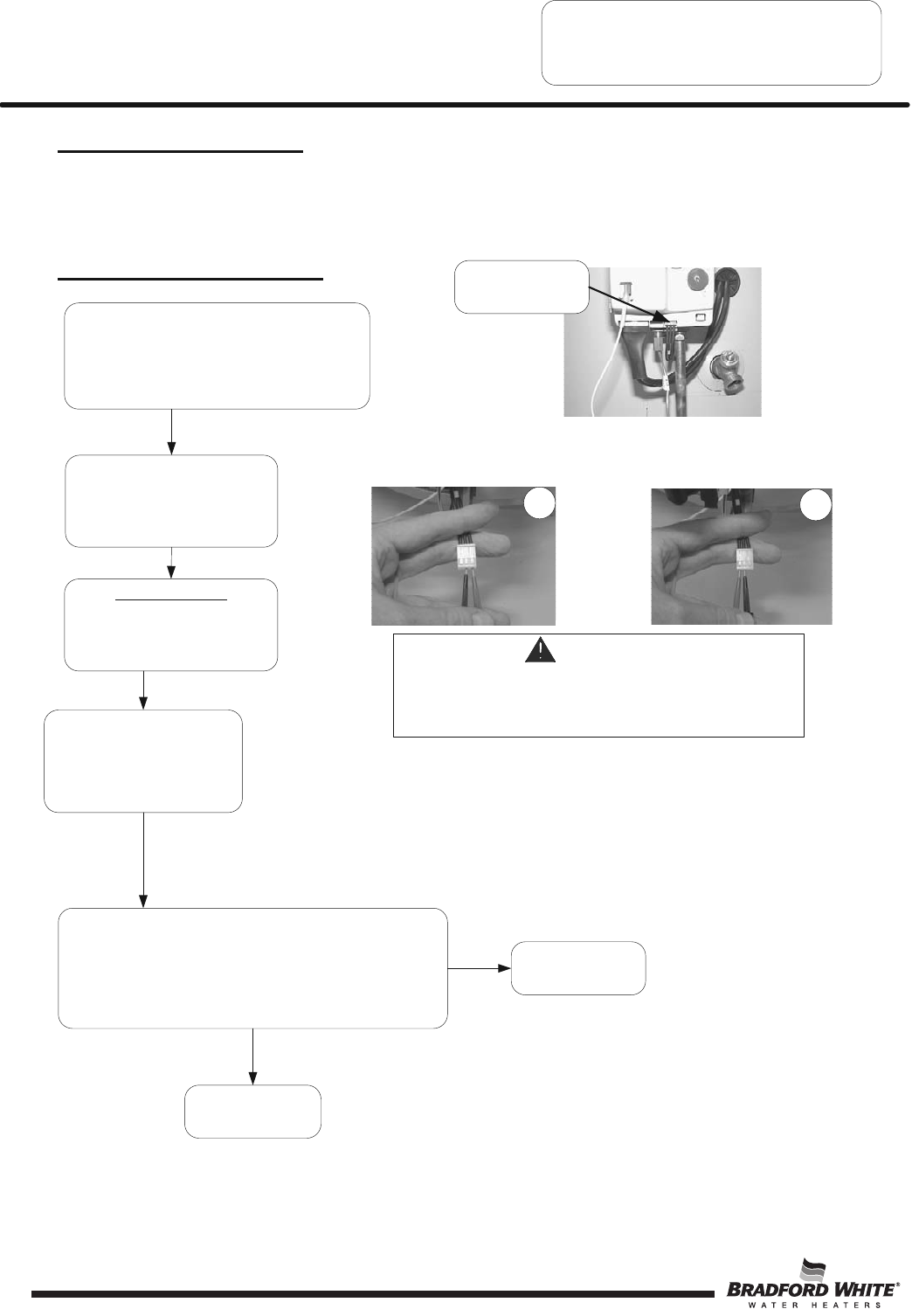 BRADFORD WHITE®
WATER HEATERS