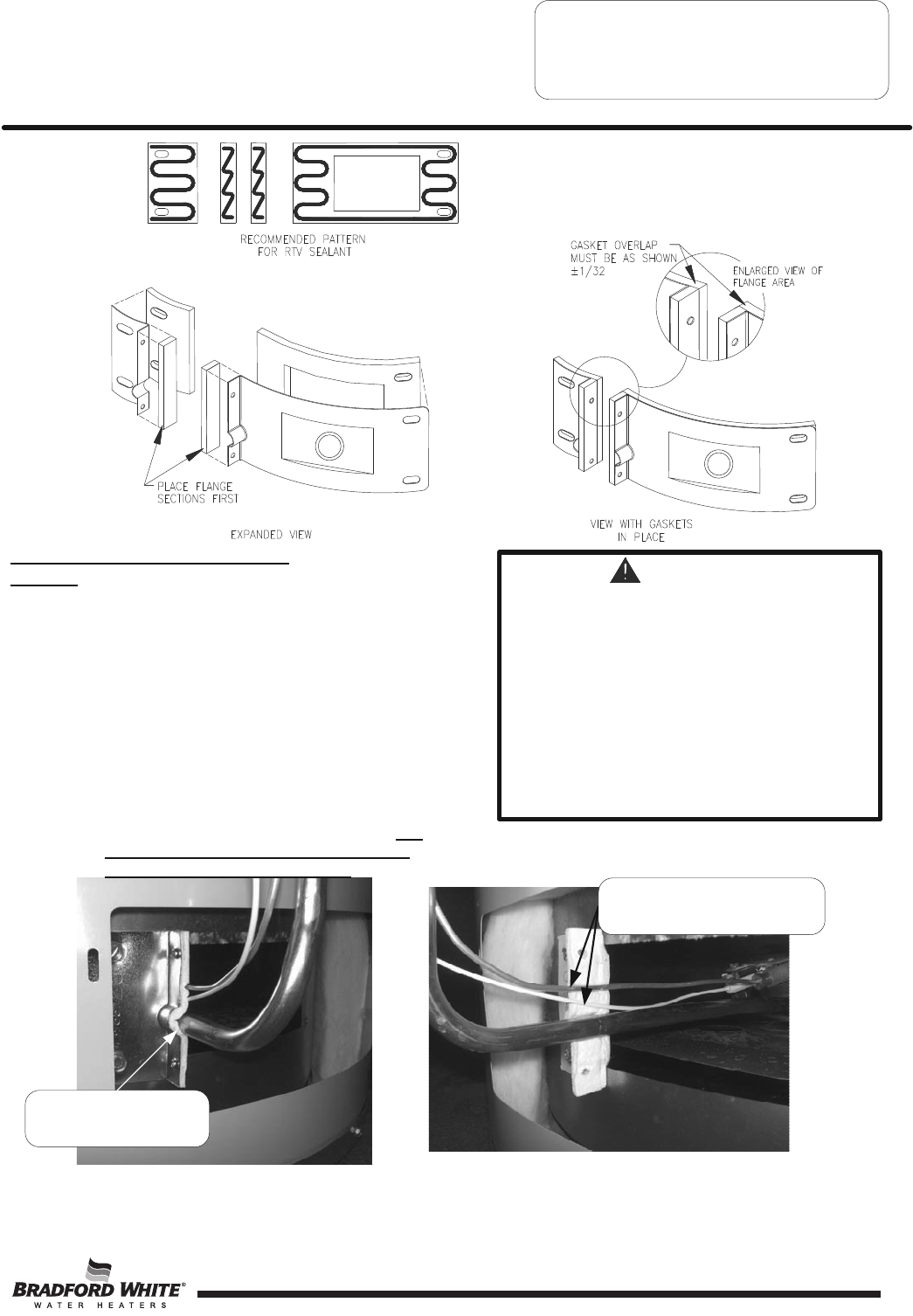 RECOMMENDED PATTERN FOR RTV SEALANT

PLACE FLANGE SECTIONS FIRST

EXPANDED VIEW

GASKET OVERLAP MUST BE AS SHOWN $\pm 1/32$

ENLARGED VIEW OF FLANGE AREA

VIEW WITH GASKETS IN PLACE

BRADFORD WHITE®
WATER HEATERS