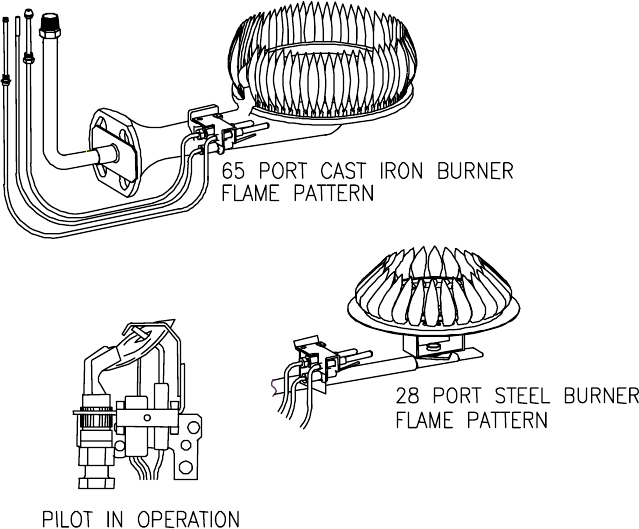 65 PORT CAST IRON BURNER FLAME PATTERN

28 PORT STEEL BURNER FLAME PATTERN

PILOT IN OPERATION