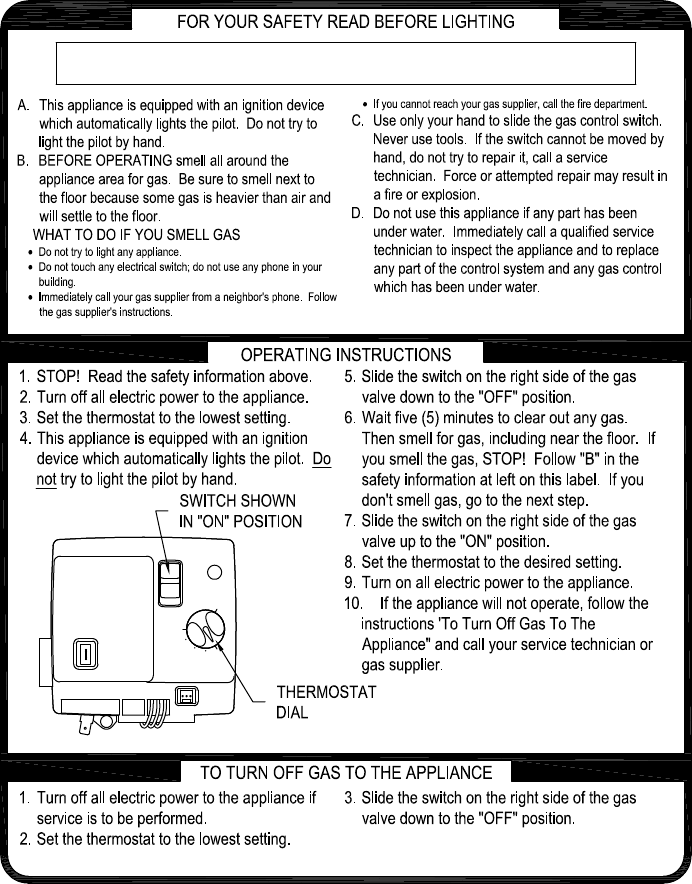 FOR YOUR SAFETY READ BEFORE LIGHTING

A. This appliance is equipped with an ignition device which automatically lights the pilot. Do not try to light the pilot by hand.

B. BEFORE OPERATING smell all around the appliance area for gas. Be sure to smell next to the floor because some gas is heavier than air and will settle to the floor.

WHAT TO DO IF YOU SMELL GAS

• Do not try to light any appliance.
• Do not touch any electrical switch; do not use any phone in your building.
• Immediately call your gas supplier from a neighbor's phone. Follow the gas supplier's instructions.
• If you cannot reach your gas supplier, call the fire department.

C. Use only your hand to slide the gas control switch. Never use tools. If the switch cannot be moved by hand, do not try to repair it, call a service technician. Force or attempted repair may result in a fire or explosion.

D. Do not use this appliance if any part has been under water. Immediately call a qualified service technician to inspect the appliance and to replace any part of the control system and any gas control which has been under water.

OPERATING INSTRUCTIONS

1. STOP! Read the safety information above.
2. Turn off all electric power to the appliance.
3. Set the thermostat to the lowest setting.
4. This appliance is equipped with an ignition device which automatically lights the pilot. Do not try to light the pilot by hand.

SWITCH SHOWN IN "ON" POSITION

THERMOSTAT DIAL

5. Slide the switch on the right side of the gas valve down to the "OFF" position.
6. Wait five (5) minutes to clear out any gas. Then smell for gas, including near the floor. If you smell the gas, STOP! Follow "B" in the safety information at left on this label. If you don't smell gas, go to the next step.
7. Slide the switch on the right side of the gas valve up to the "ON" position.
8. Set the thermostat to the desired setting.
9. Turn on all electric power to the appliance.
10. If the appliance will not operate, follow the instructions 'To Turn Off Gas To The Appliance" and call your service technician or gas supplier.

TO TURN OFF GAS TO THE APPLIANCE

1. Turn off all electric power to the appliance if service is to be performed.
2. Set the thermostat to the lowest setting.
3. Slide the switch on the right side of the gas valve down to the "OFF" position.