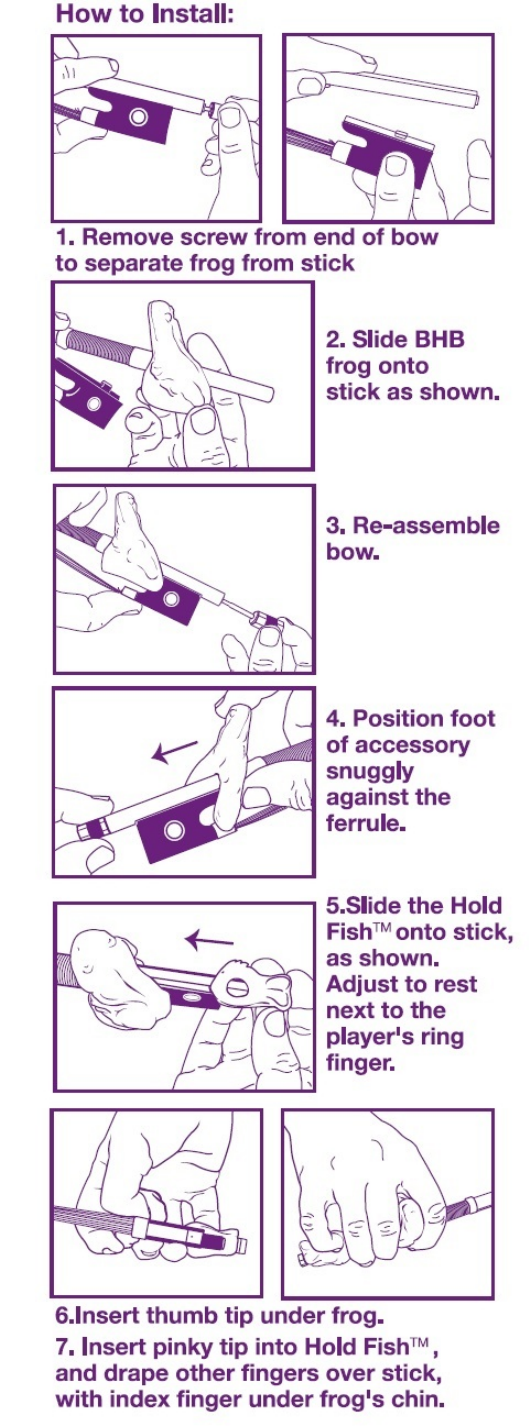 How to Install:

1. Remove screw from end of bow to separate frog from stick

2. Slide BHB frog onto stick as shown.

3. Re-assemble bow.

4. Position foot of accessory snuggly against the ferrule.

5.Slide the Hold Fish™ onto stick, as shown. Adjust to rest next to the player's ring finger.

6.Insert thumb tip under frog.

7. Insert pinky tip into Hold Fish™, and drape other fingers over stick, with index finger under frog's chin.