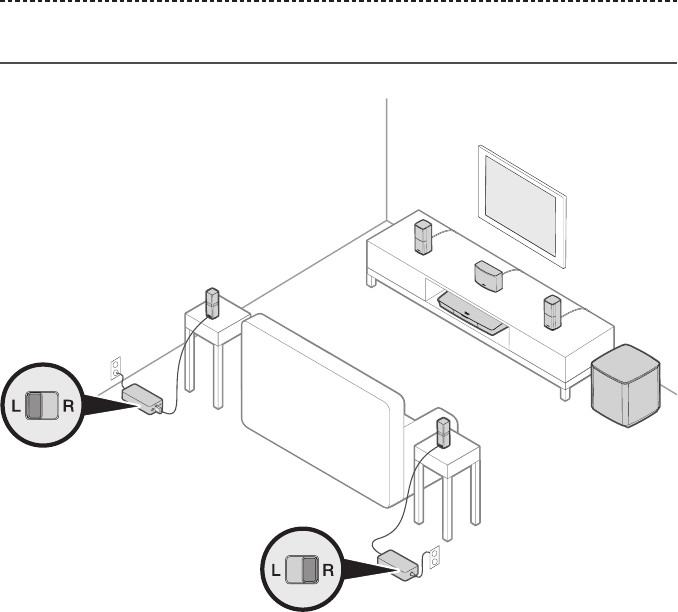 L R

L R