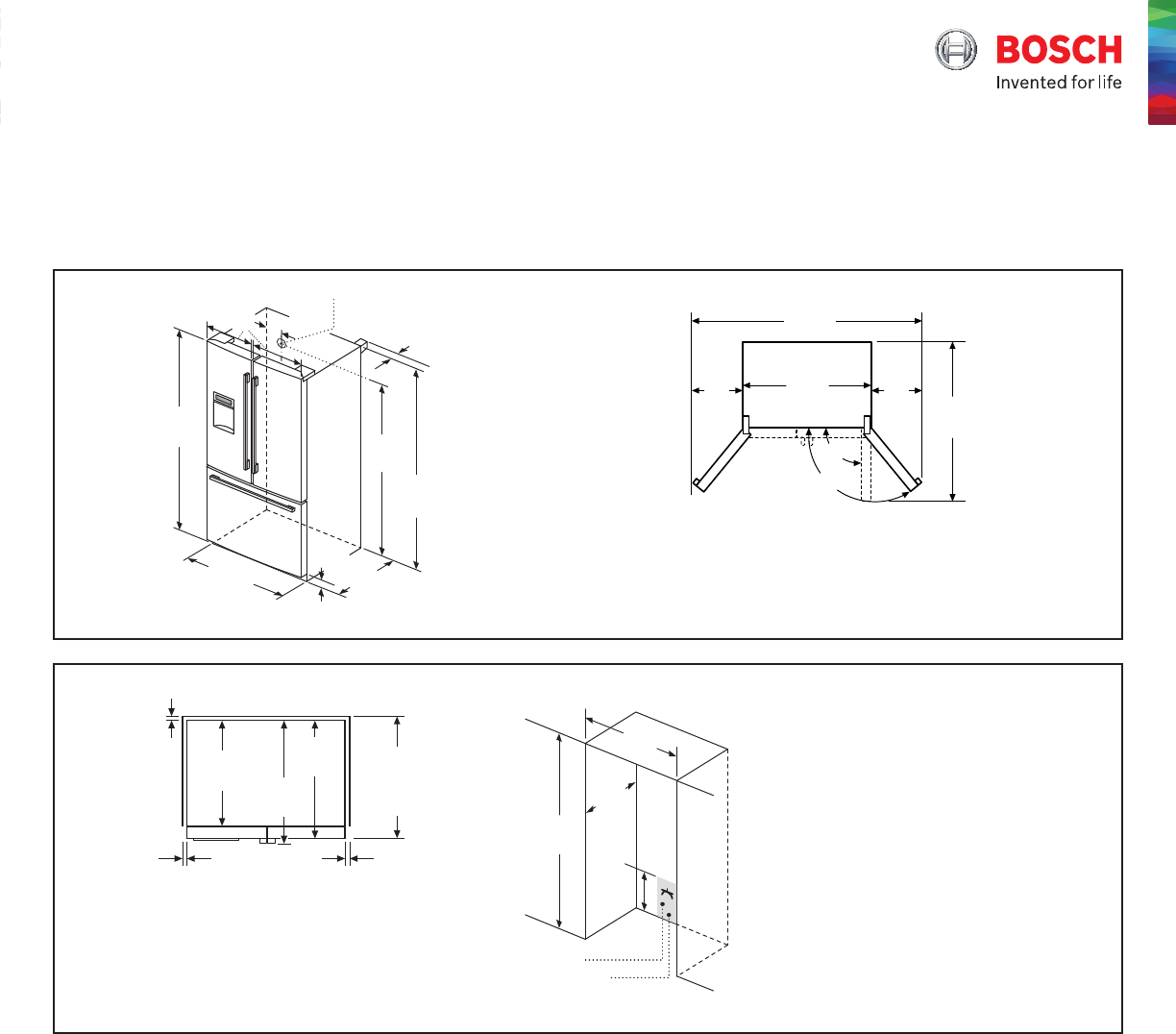 BOSCH
Invented for life