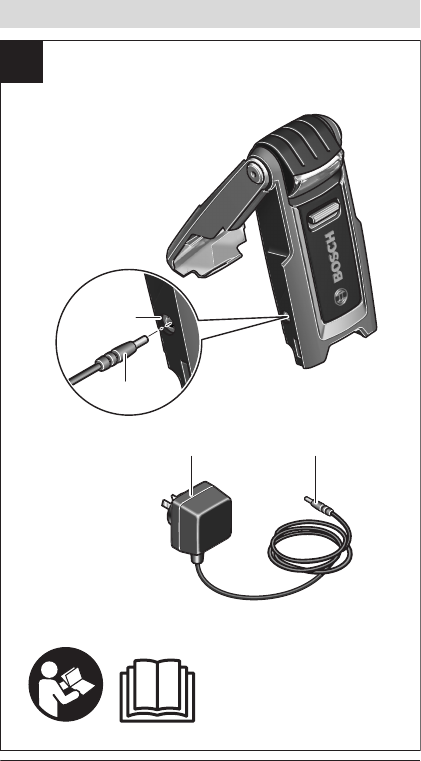 BOSCH