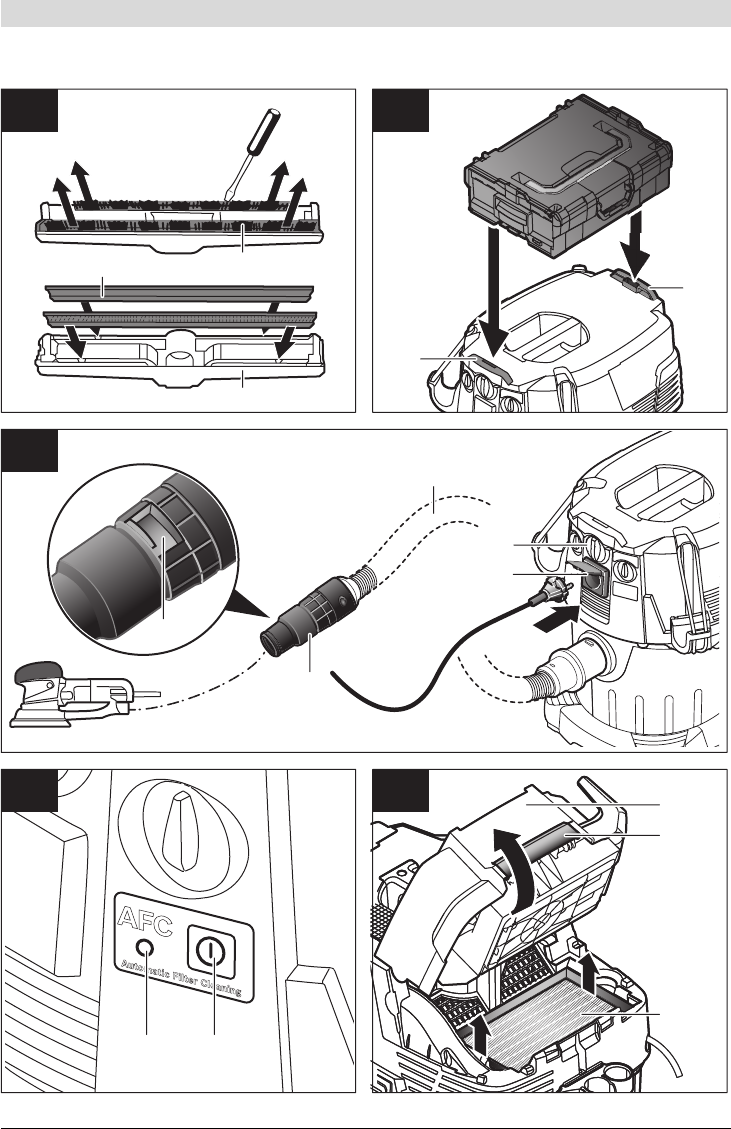 AFC

Automatic Filter Cleaning