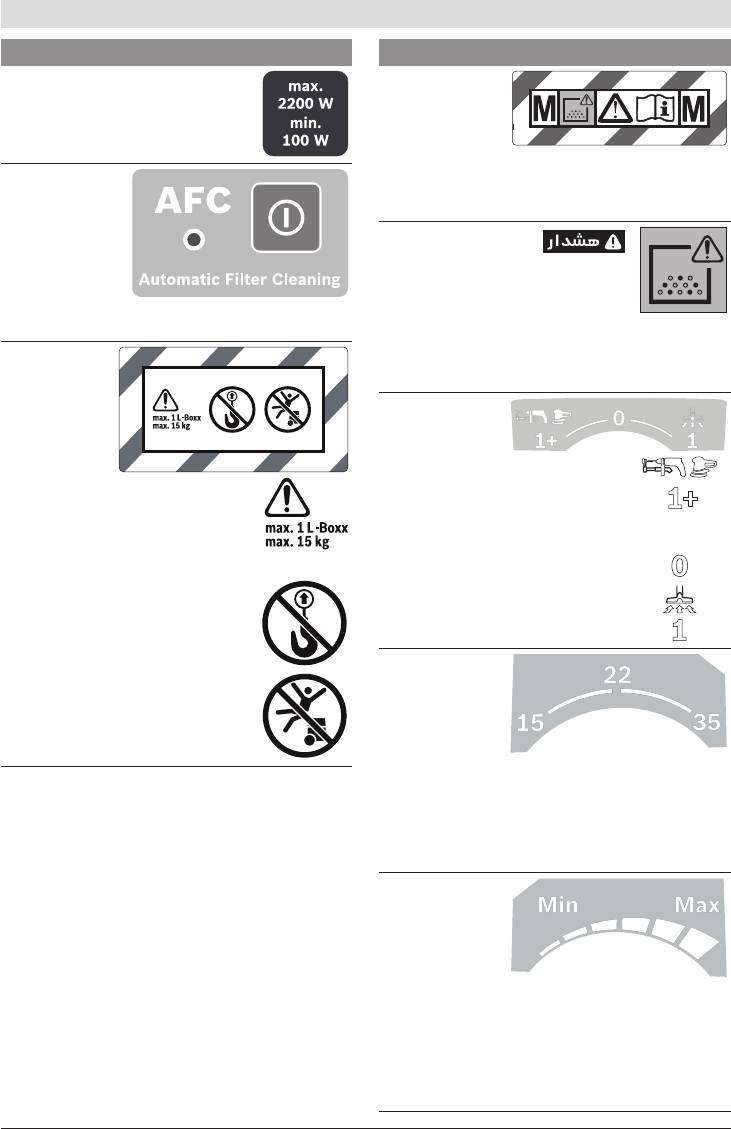 max.
2200 W
min.
100 W

AFC

Automatic Filter Cleaning

max. 1 L-Boxx
max. 15 kg

max. 1 L-Boxx
max. 15 kg

M M

هشدار

1+ 0 1

1+

0

1

15 22 35

Min Max