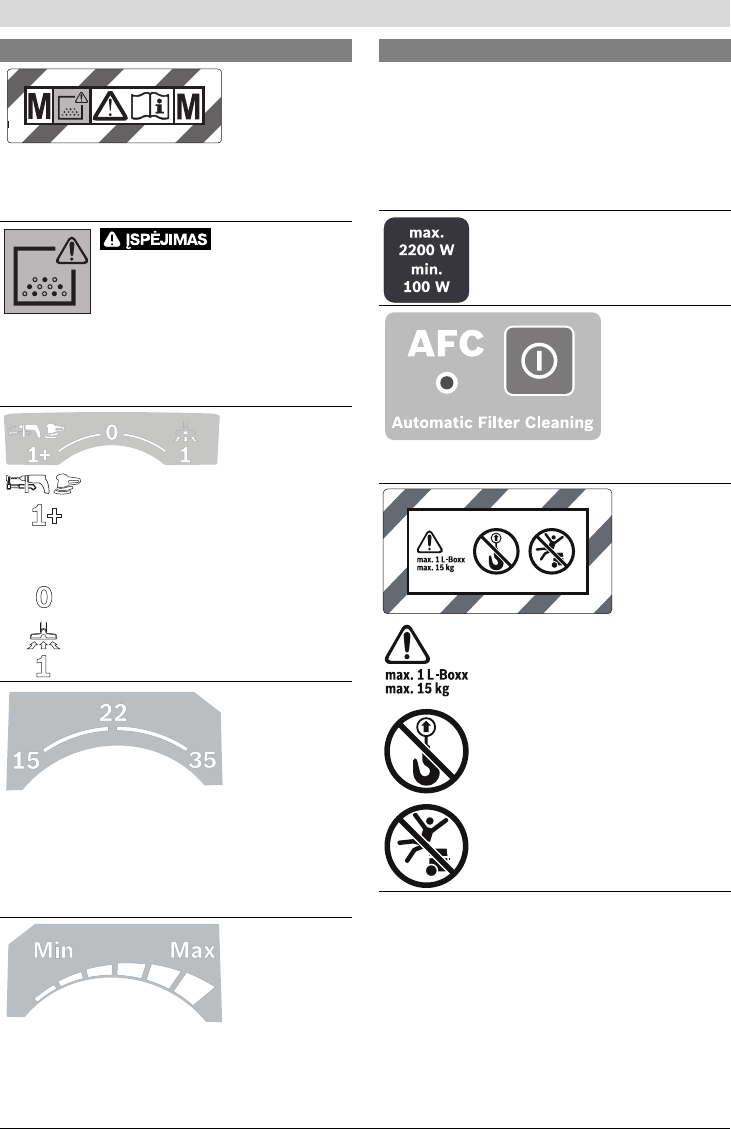 M M

ĮSPĖJIMAS

0
1+
1

1+

0

1

22
15
35

Min
Max

max.
2200 W
min.
100 W

AFC
Automatic Filter Cleaning

max. 1 L-Boxx
max. 15 kg

max. 1 L-Boxx
max. 15 kg