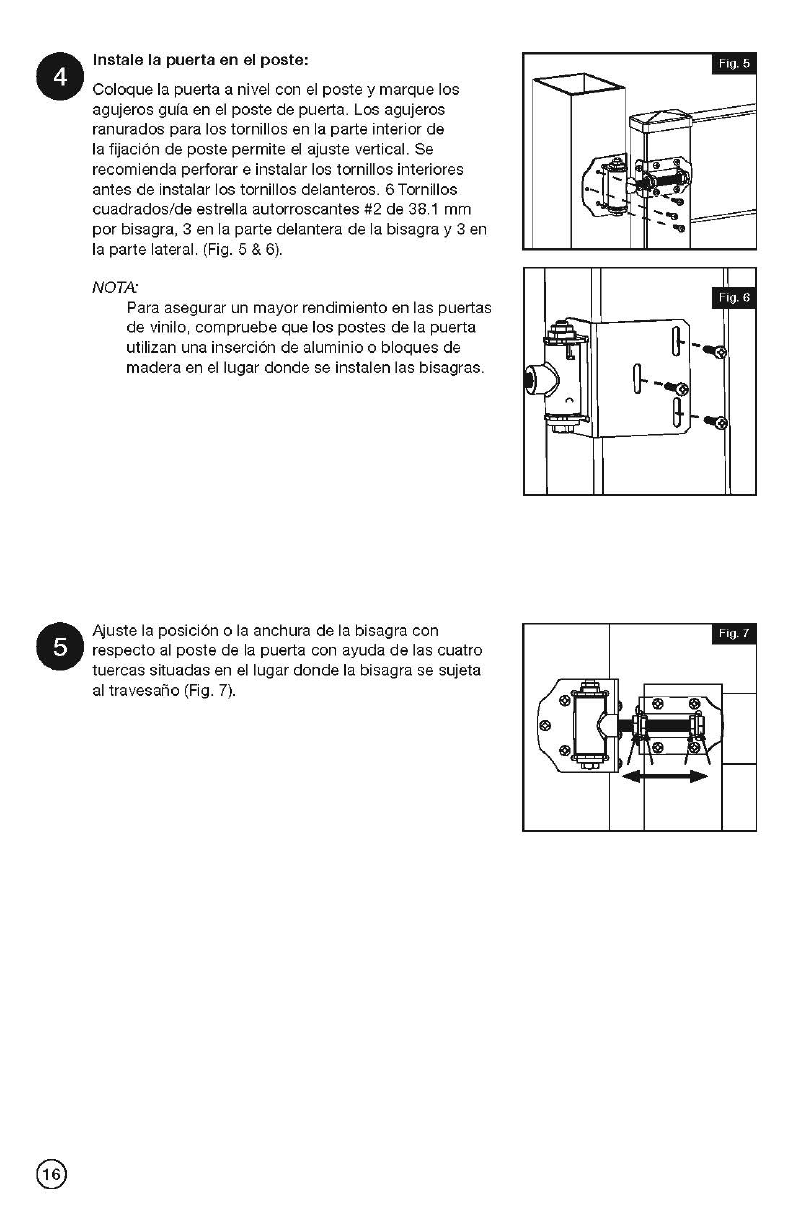 4

Instale la puerta en el poste:

Coloque la puerta a nivel con el poste y marque los agujeros guía en el poste de puerta. Los agujeros ranurados para los tornillos en la parte interior de la fijación de poste permite el ajuste vertical. Se recomienda perforar e instalar los tornillos interiores antes de instalar los tornillos delanteros. 6 Tornillos cuadrados/de estrella autorroscantes #2 de 38.1 mm por bisagra, 3 en la parte delantera de la bisagra y 3 en la parte lateral. (Fig. 5 & 6).

NOTA:

Para asegurar un mayor rendimiento en las puertas de vinilo, compruebe que los postes de la puerta utilizan una inserción de aluminio o bloques de madera en el lugar donde se instalen las bisagras.

Fig. 5

Fig. 6

5

Ajuste la posición o la anchura de la bisagra con respecto al poste de la puerta con ayuda de las cuatro tuercas situadas en el lugar donde la bisagra se sujeta al travesaño (Fig. 7).

Fig. 7

16