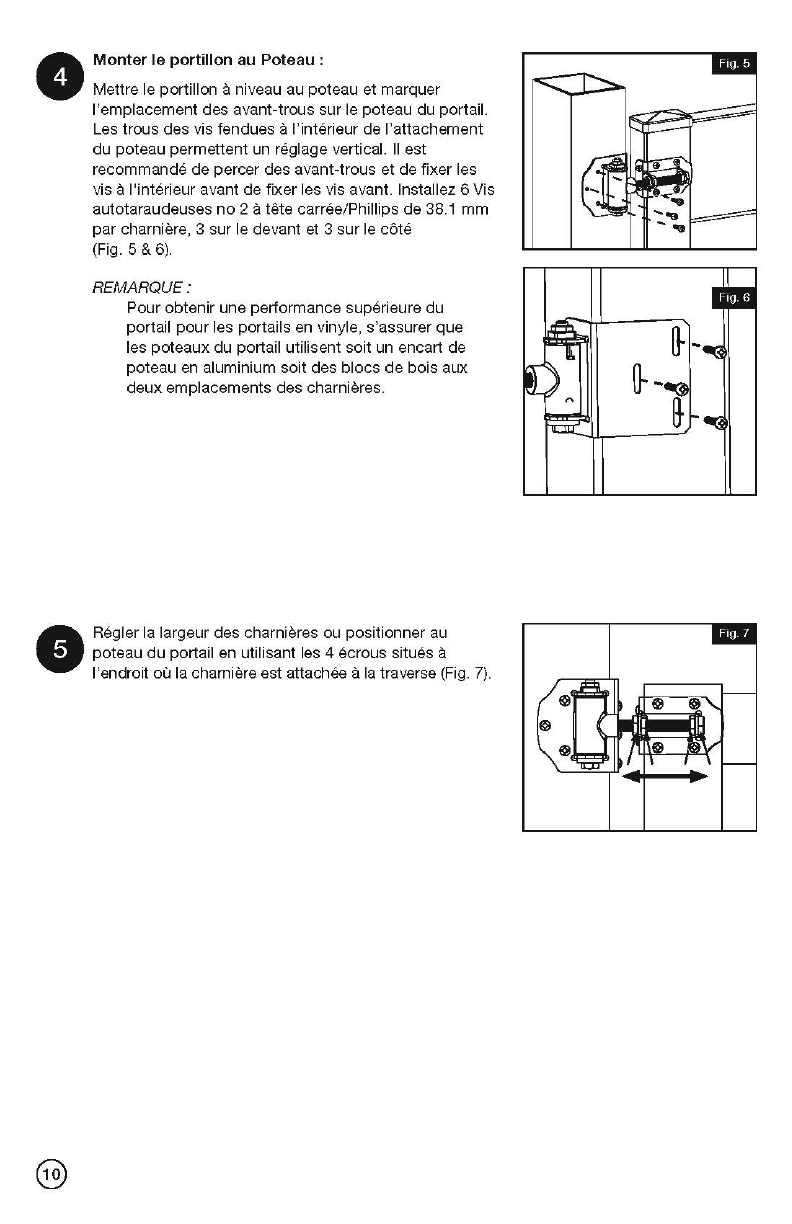 4

Monter le portillon au Poteau :

Mettre le portillon à niveau au poteau et marquer l'emplacement des avant-trous sur le poteau du portail. Les trous des vis fendues à l'intérieur de l'attachement du poteau permettent un réglage vertical. Il est recommandé de percer des avant-trous et de fixer les vis à l'intérieur avant de fixer les vis avant. Installez 6 Vis autotaraudeuses no 2 à tête carrée/Phillips de 38.1 mm par charnière, 3 sur le devant et 3 sur le côté (Fig. 5 & 6).

REMARQUE :

Pour obtenir une performance supérieure du portail pour les portails en vinyle, s'assurer que les poteaux du portail utilisent soit un encart de poteau en aluminium soit des blocs de bois aux deux emplacements des charnières.

Fig. 5

Fig. 6

5

Régler la largeur des charnières ou positionner au poteau du portail en utilisant les 4 écrous situés à l'endroit où la charnière est attachée à la traverse (Fig. 7).

Fig. 7

10