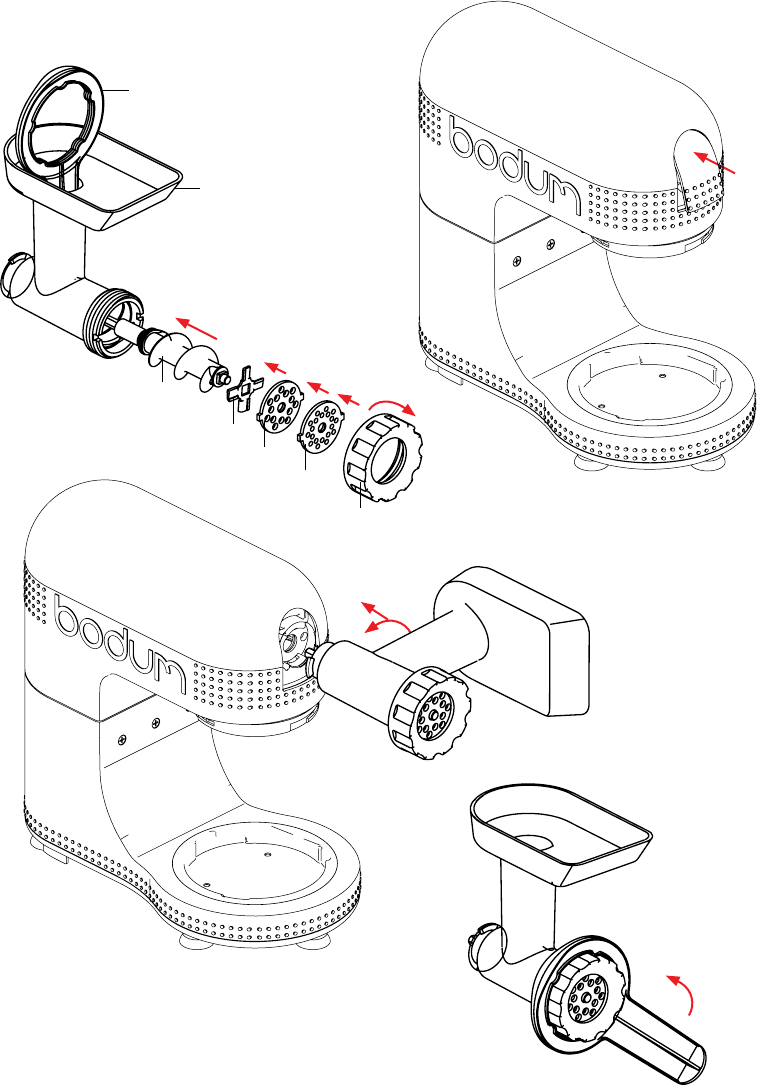 bodum

bodum