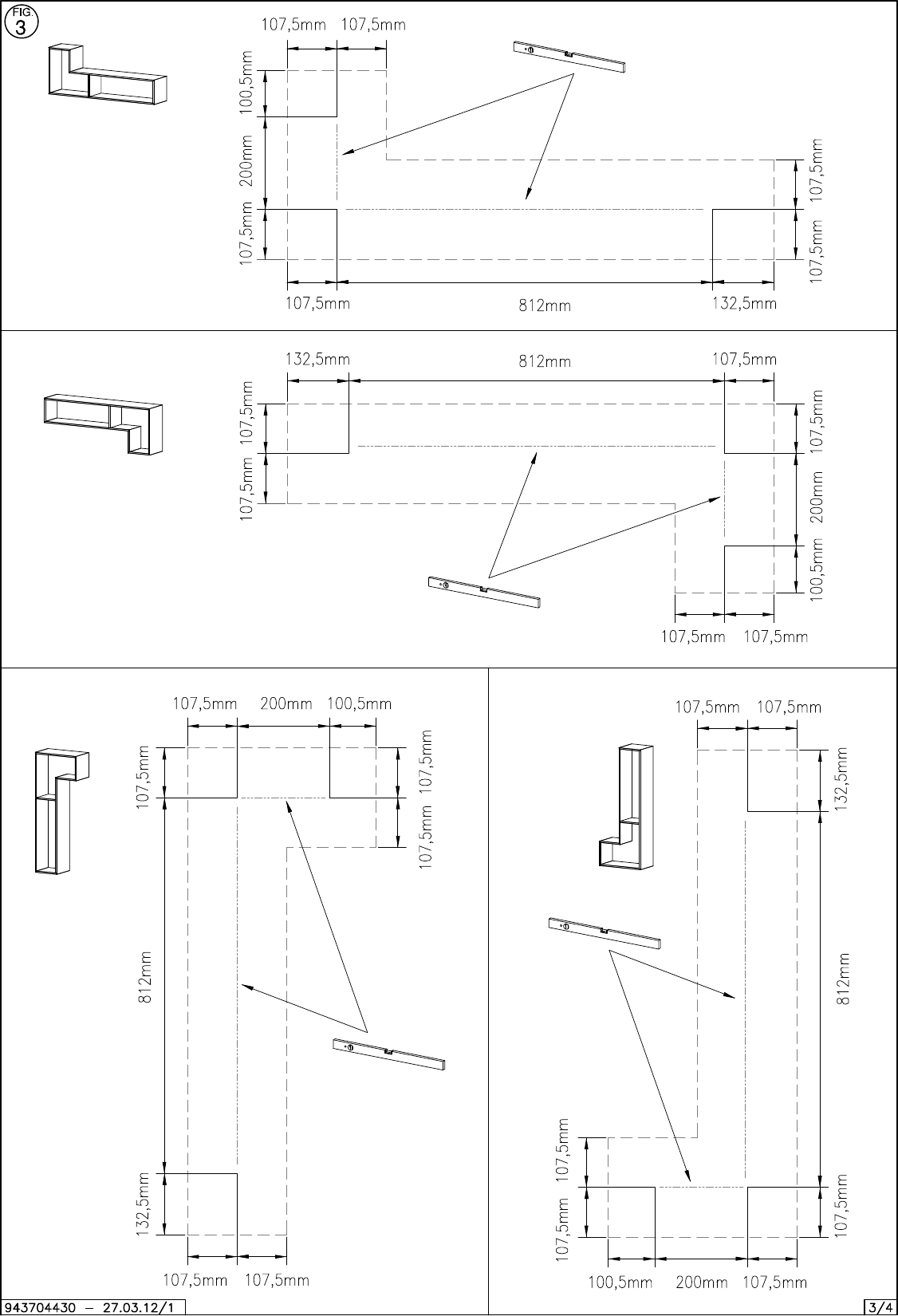 FIG. 3

107,5mm 107,5mm
100,5mm
200mm
107,5mm
107,5mm
107,5mm
107,5mm 812mm 132,5mm

132,5mm 812mm 107,5mm
107,5mm
107,5mm
107,5mm
200mm
100,5mm
107,5mm 107,5mm

107,5mm 200mm 100,5mm
107,5mm
107,5mm
107,5mm
812mm
132,5mm
107,5mm 107,5mm

107,5mm 107,5mm
132,5mm
812mm
107,5mm
107,5mm
107,5mm
100,5mm 200mm 107,5mm

943704430 – 27.03.12/1

3/4