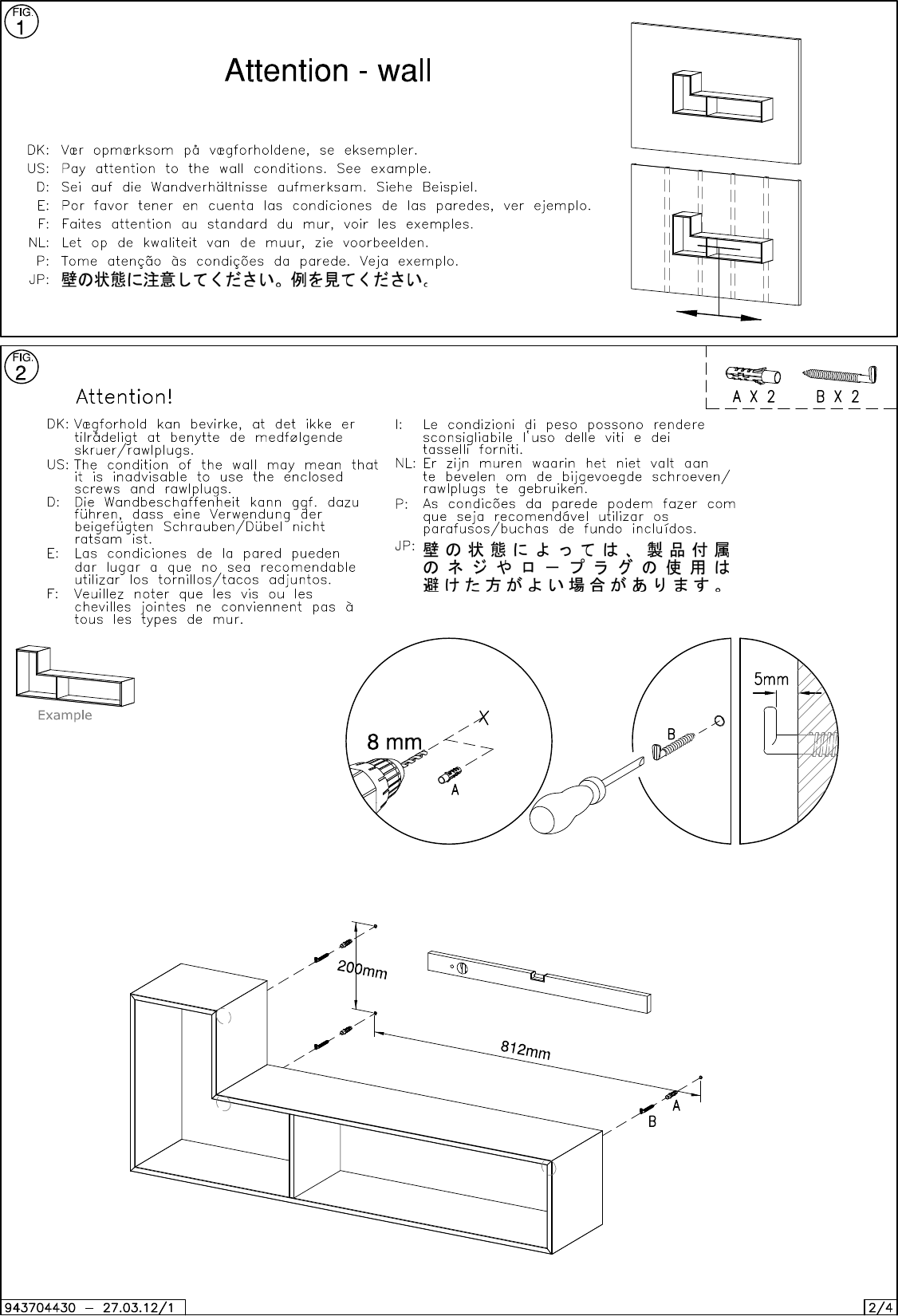 FIG. 1

Attention - wall

DK: Vær opmærksom på vægforholdene, se eksempler.
US: Pay attention to the wall conditions. See example.
D: Sei auf die Wandverhältnisse aufmerksam. Siehe Beispiel.
E: Por favor tener en cuenta las condiciones de las paredes, ver ejemplo.
F: Faites attention au standard du mur, voir les exemples.
NL: Let op de kwaliteit van de muur, zie voorbeelden.
P: Tome atenção às condições da parede. Veja exemplo.
JP: 壁の状態に注意してください。例を見てください。

FIG. 2

A X 2 B X 2

Attention!

DK: Vægforhold kan bevirke, at det ikke er tilrådeligt at benytte de medfølgende skruer/rawlplugs.
US: The condition of the wall may mean that it is inadvisable to use the enclosed screws and rawlplugs.
D: Die Wandbeschaffenheit kann ggf. dazu führen, dass eine Verwendung der beigefügten Schrauben/Dübel nicht ratsam ist.
E: Las condiciones de la pared pueden dar lugar a que no sea recomendable utilizar los tornillos/tacos adjuntos.
F: Veuillez noter que les vis ou les chevilles jointes ne conviennent pas à tous les types de mur.

I: Le condizioni di peso possono rendere sconsigliabile l'uso delle viti e dei tasselli forniti.
NL: Er zijn muren waarin het niet valt aan te bevelen om de bijgevoegde schroeven/rawlplugs te gebruiken.
P: As condicões da parede podem fazer com que seja recomendável utilizar os parafusos/buchas de fundo incluídos.
JP: 壁の状態によっては、製品付属のネジやロープラグの使用は避けた方がよい場合があります。

Example

8 mm
X
A
B
5mm

200mm
812mm
A
B

943704430 – 27.03.12/1
2/4