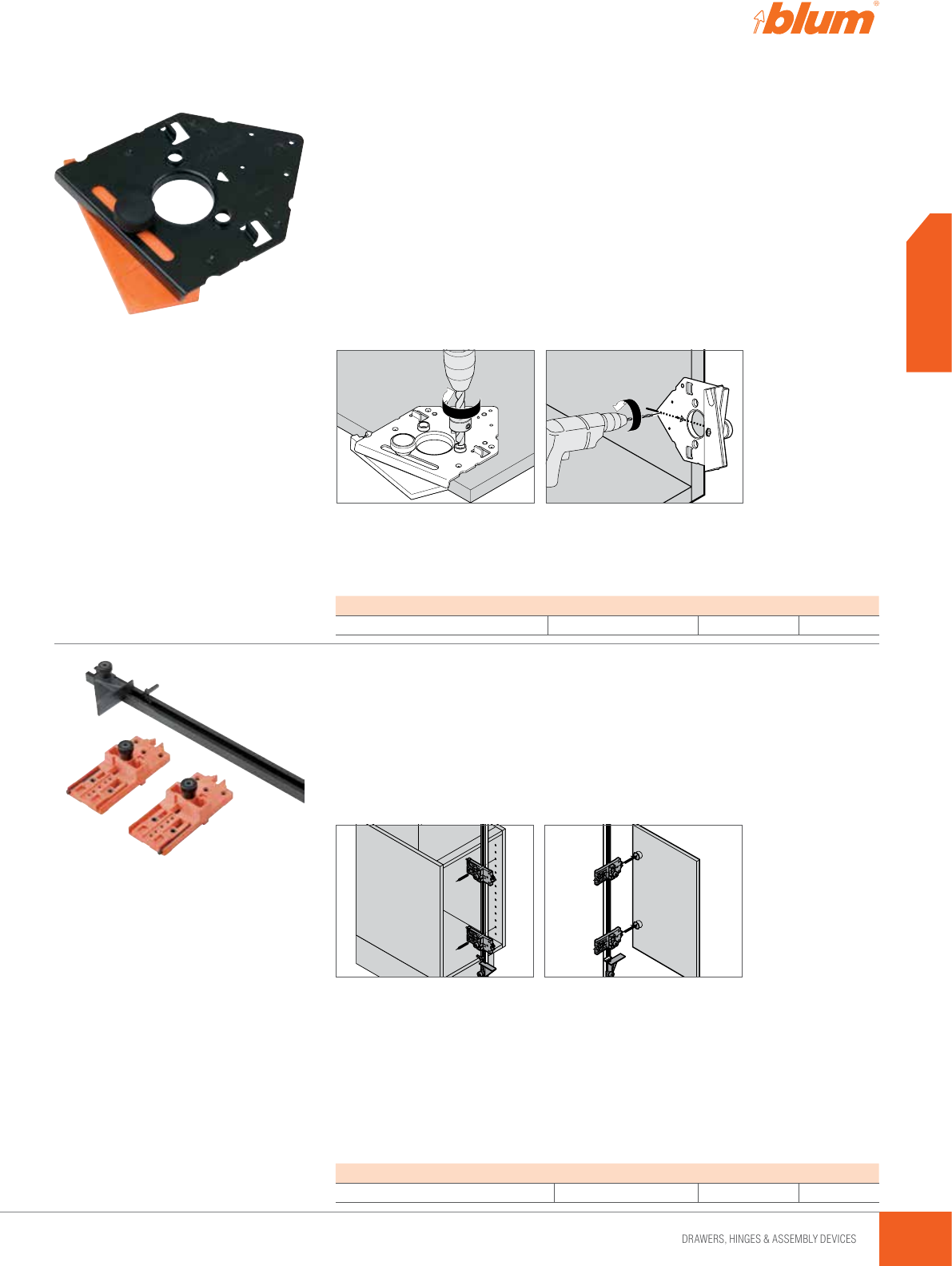 blum®

DRAWERS, HINGES & ASSEMBLY DEVICES