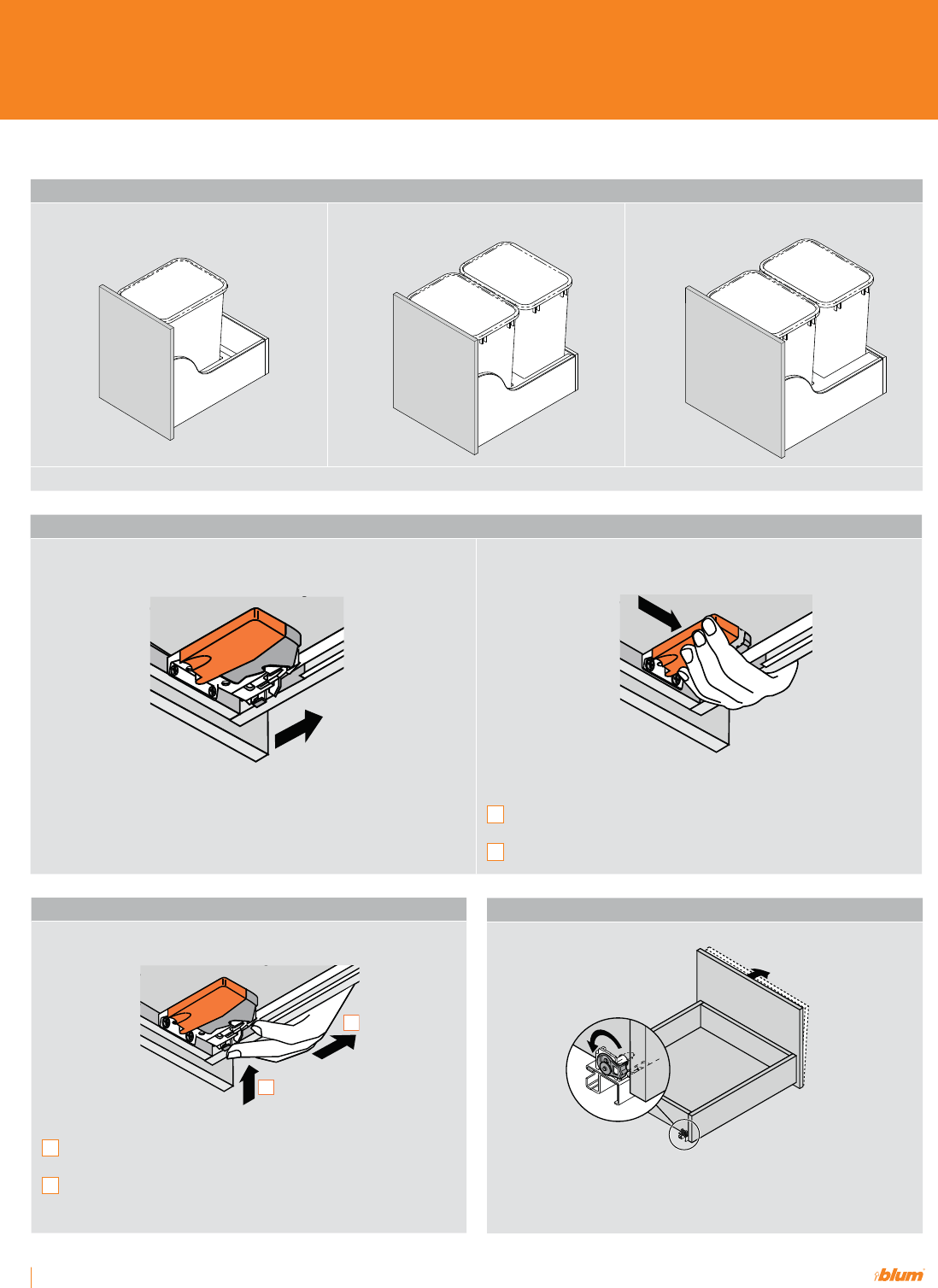 blum