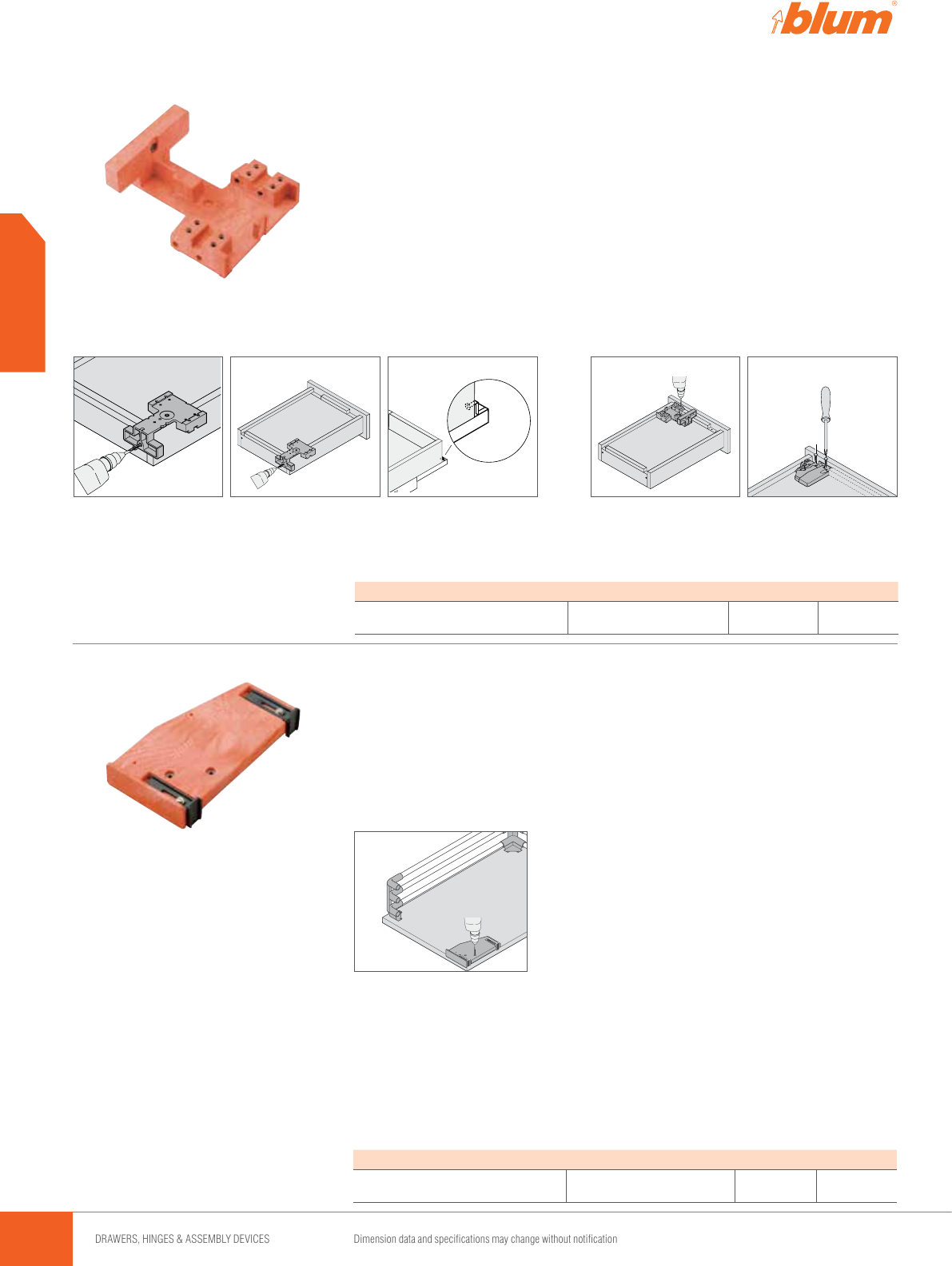 blum

DRAWERS, HINGES & ASSEMBLY DEVICES

Dimension data and specifications may change without notification