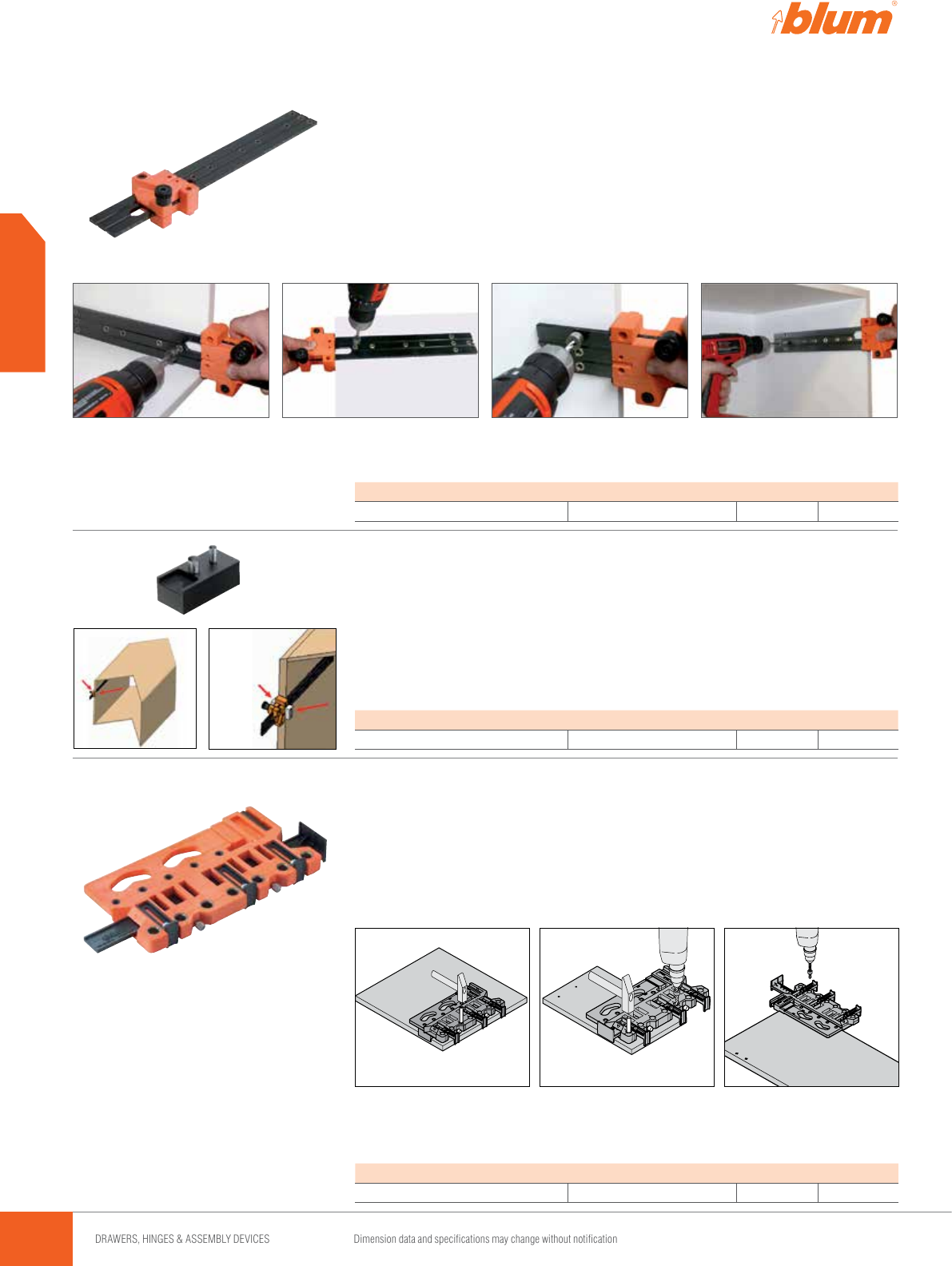 blum®

DRAWERS, HINGES & ASSEMBLY DEVICES

Dimension data and specifications may change without notification