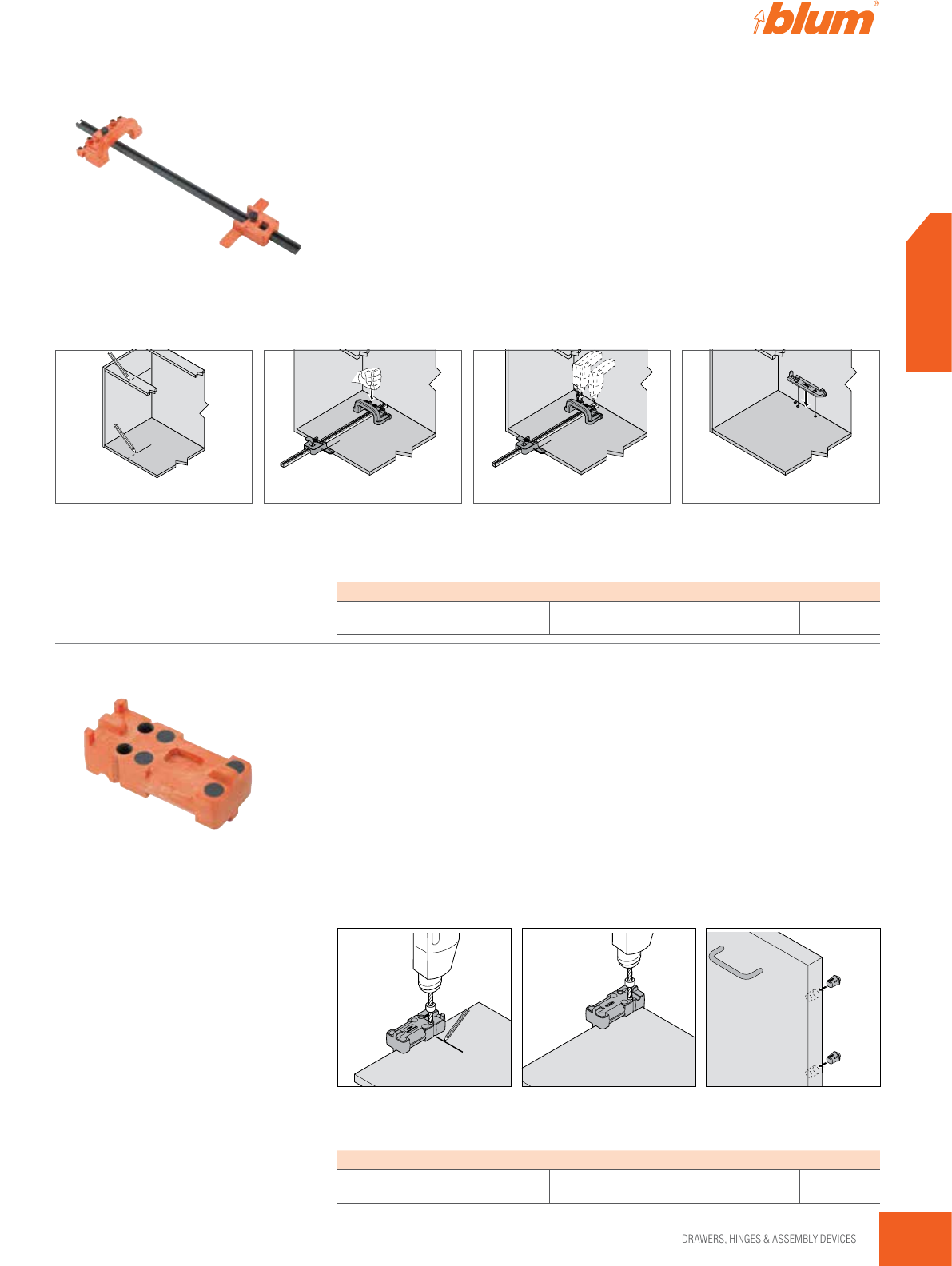 blum

DRAWERS, HINGES & ASSEMBLY DEVICES