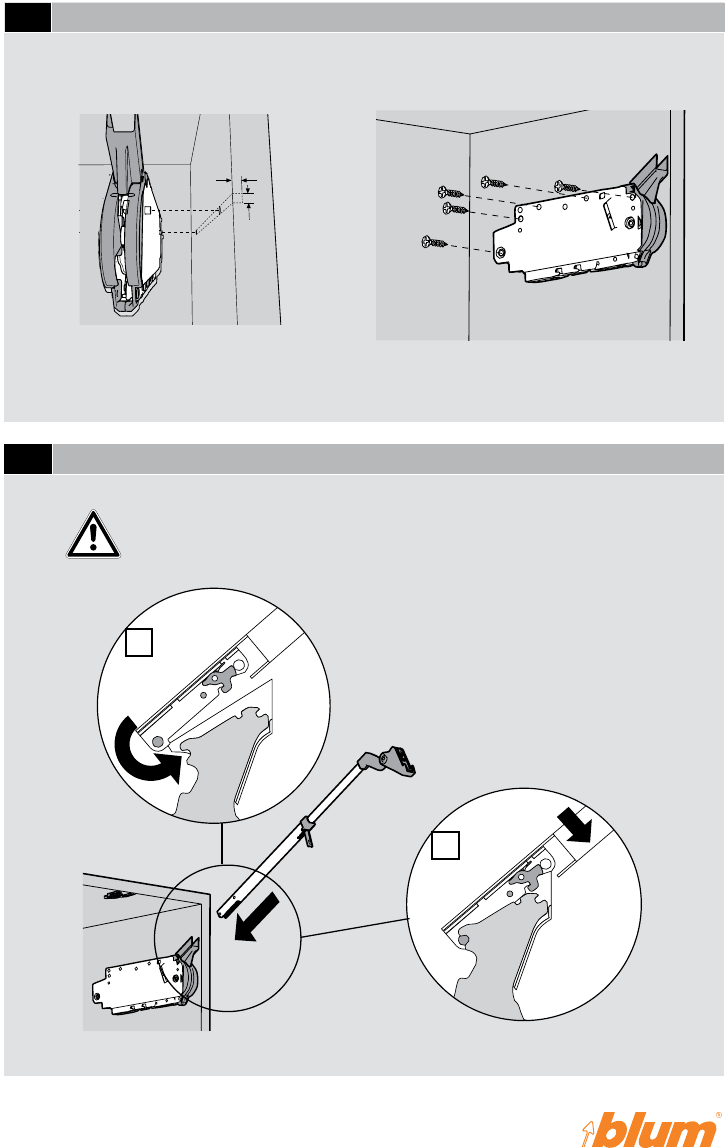 blum®