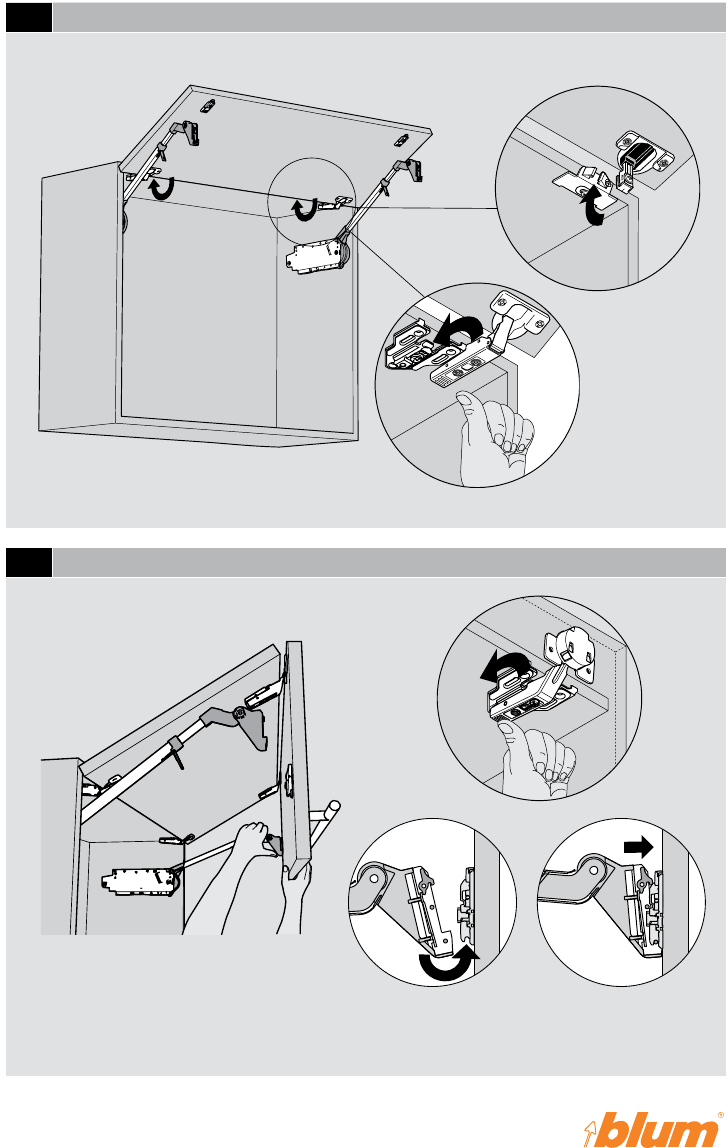 blum®