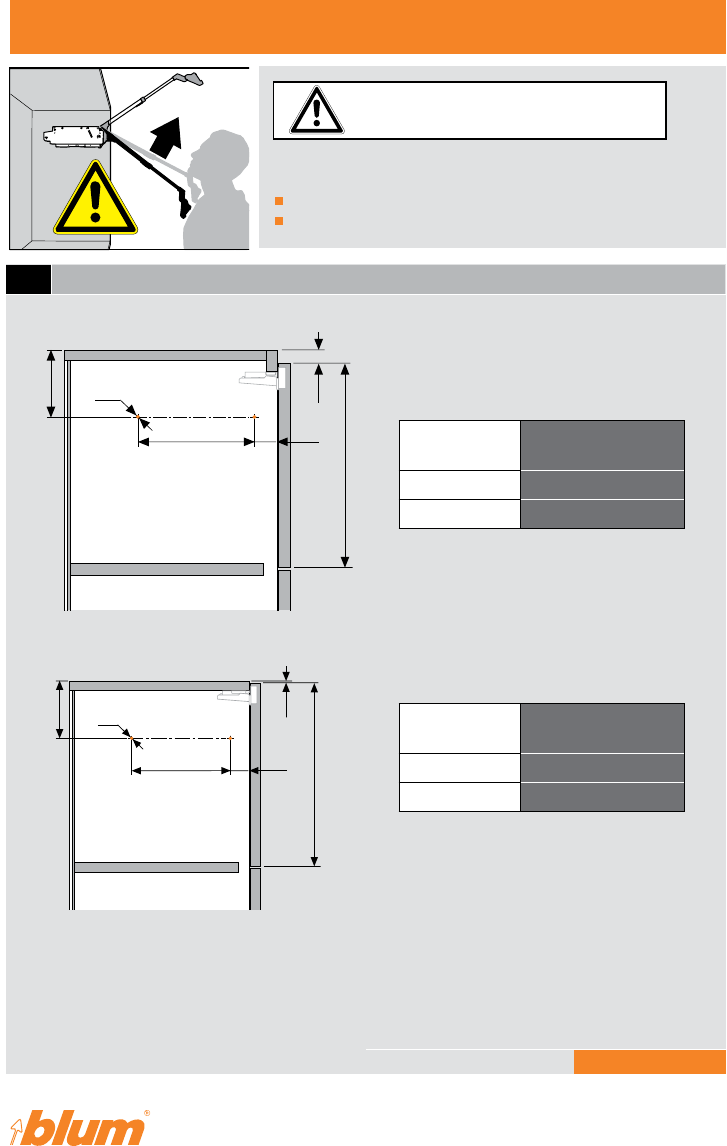 blum®