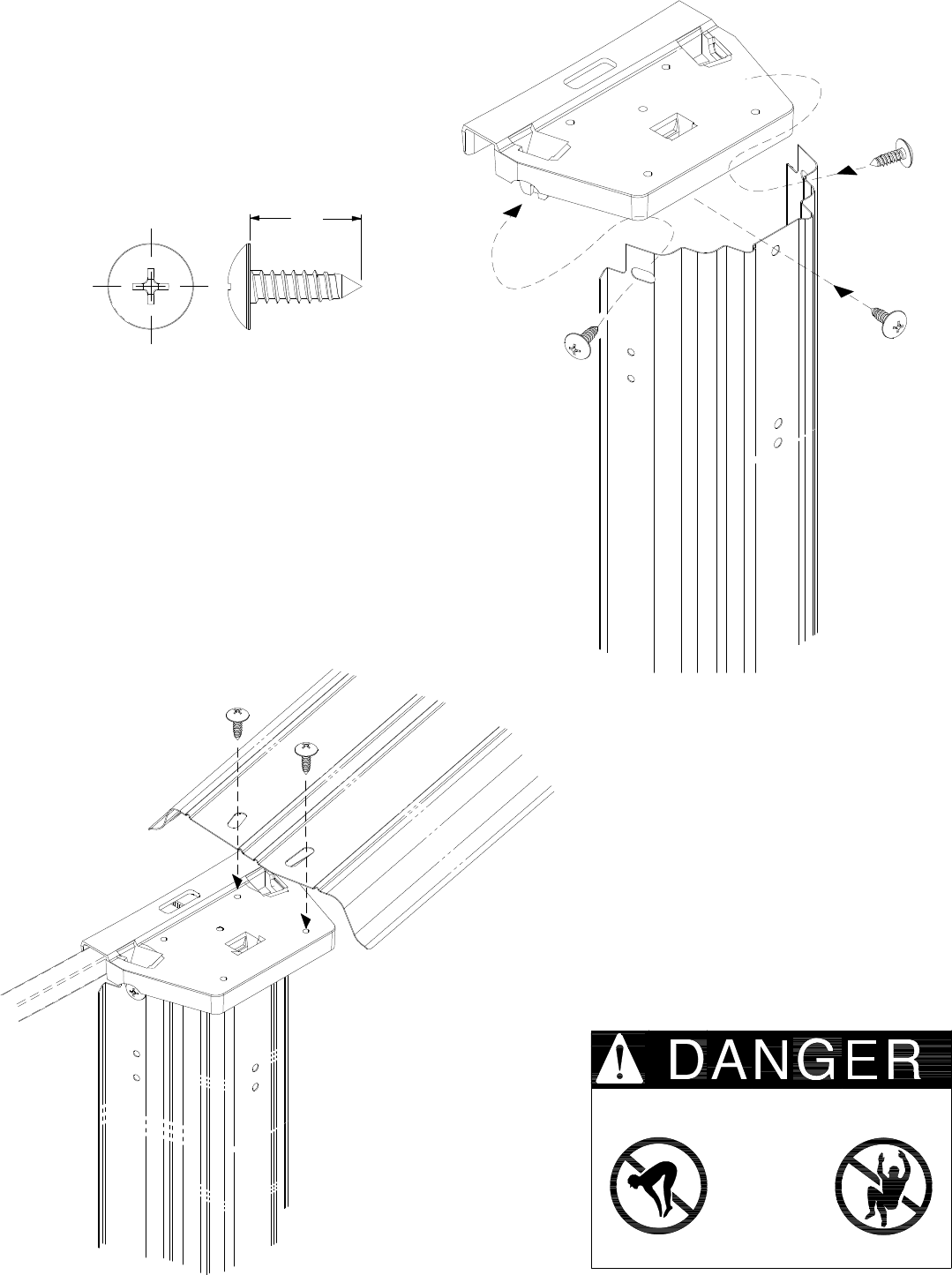 DANGER