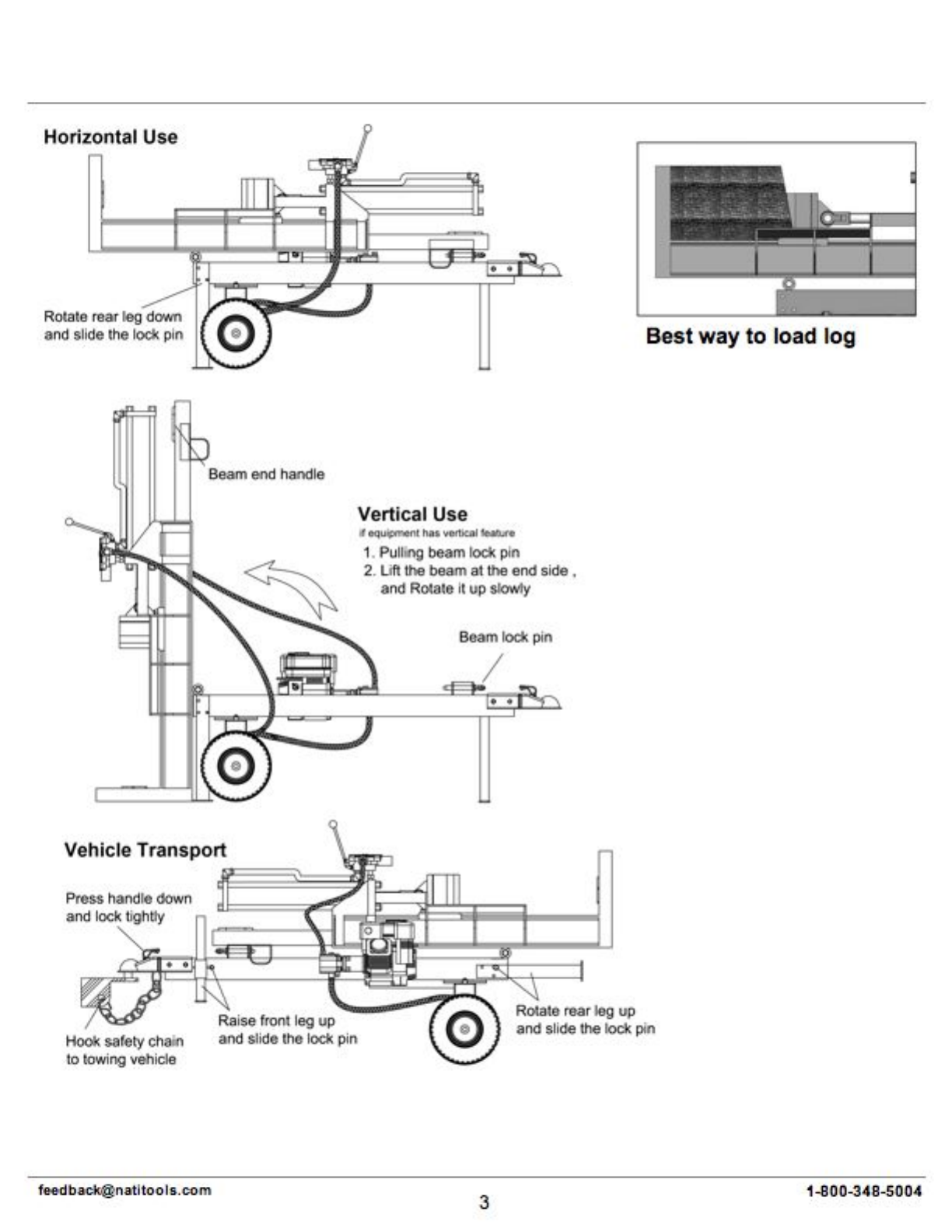 Horizontal Use

Rotate rear leg down and slide the lock pin

Best way to load log

Beam end handle

Vertical Use
if equipment has vertical feature
1. Pulling beam lock pin
2. Lift the beam at the end side , and Rotate it up slowly

Beam lock pin

Vehicle Transport

Press handle down and lock tightly

Hook safety chain to towing vehicle

Raise front leg up and slide the lock pin

Rotate rear leg up and slide the lock pin

feedback@natitools.com
3
1-800-348-5004