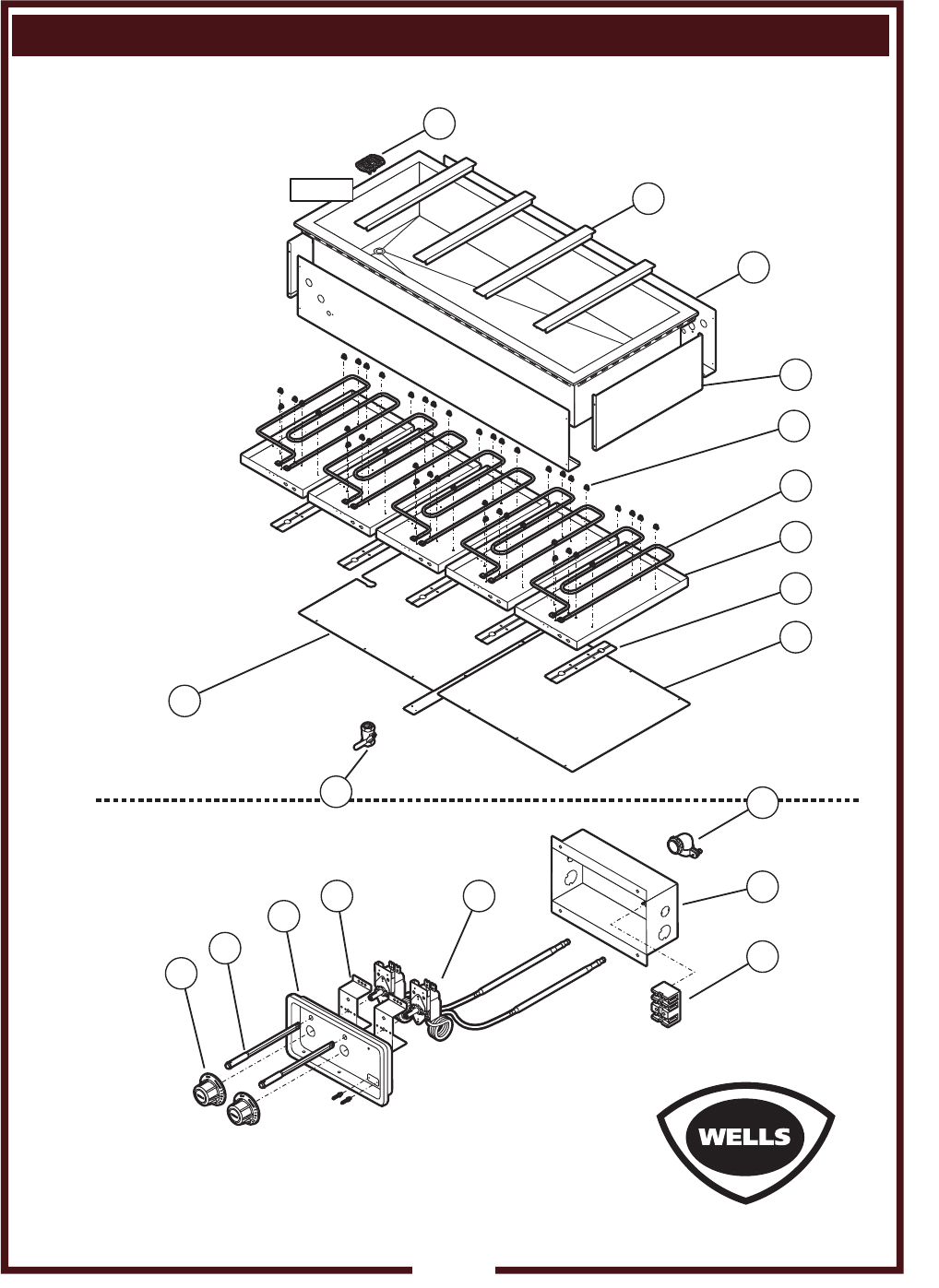 WELLS