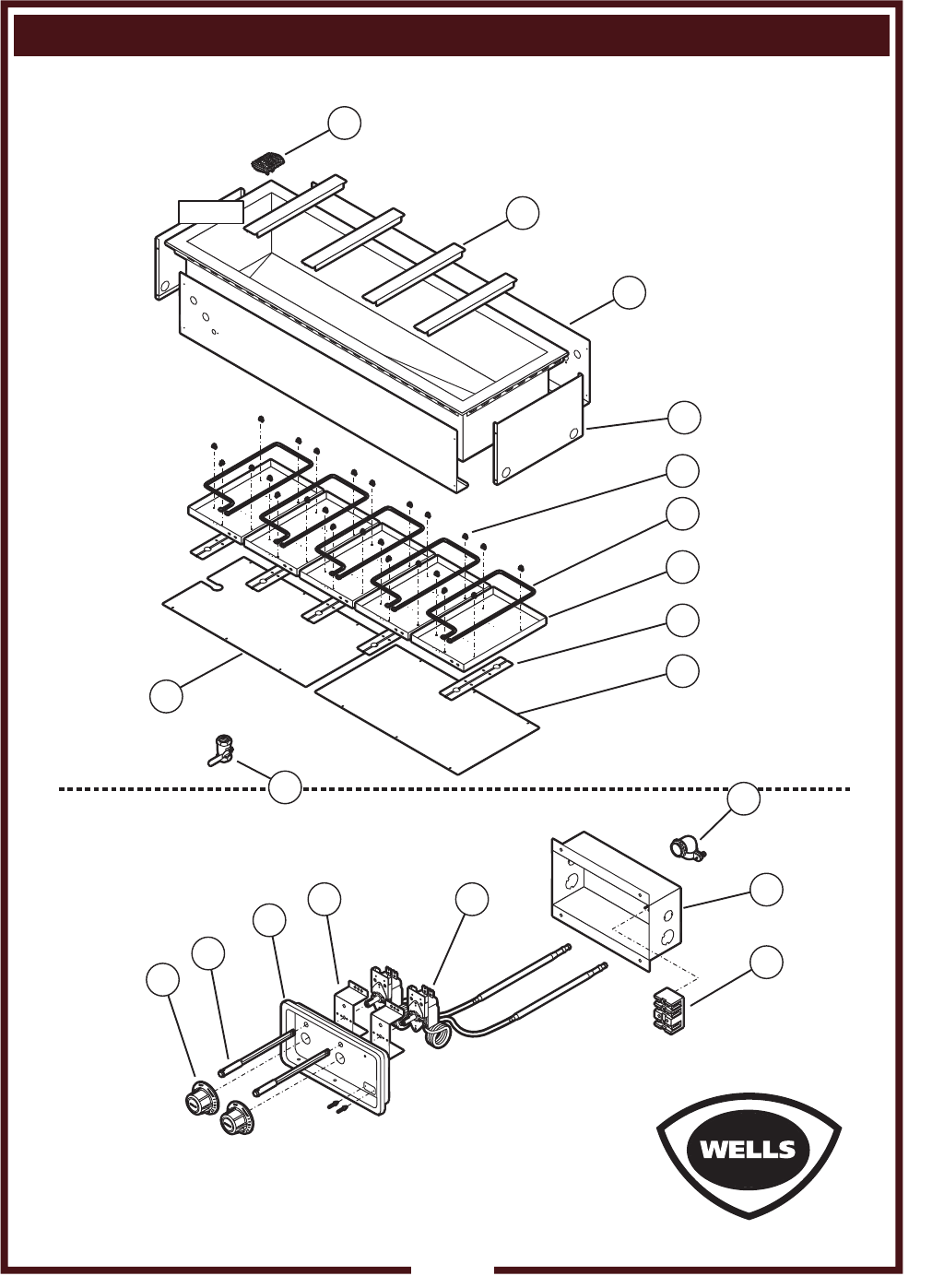 WELLS