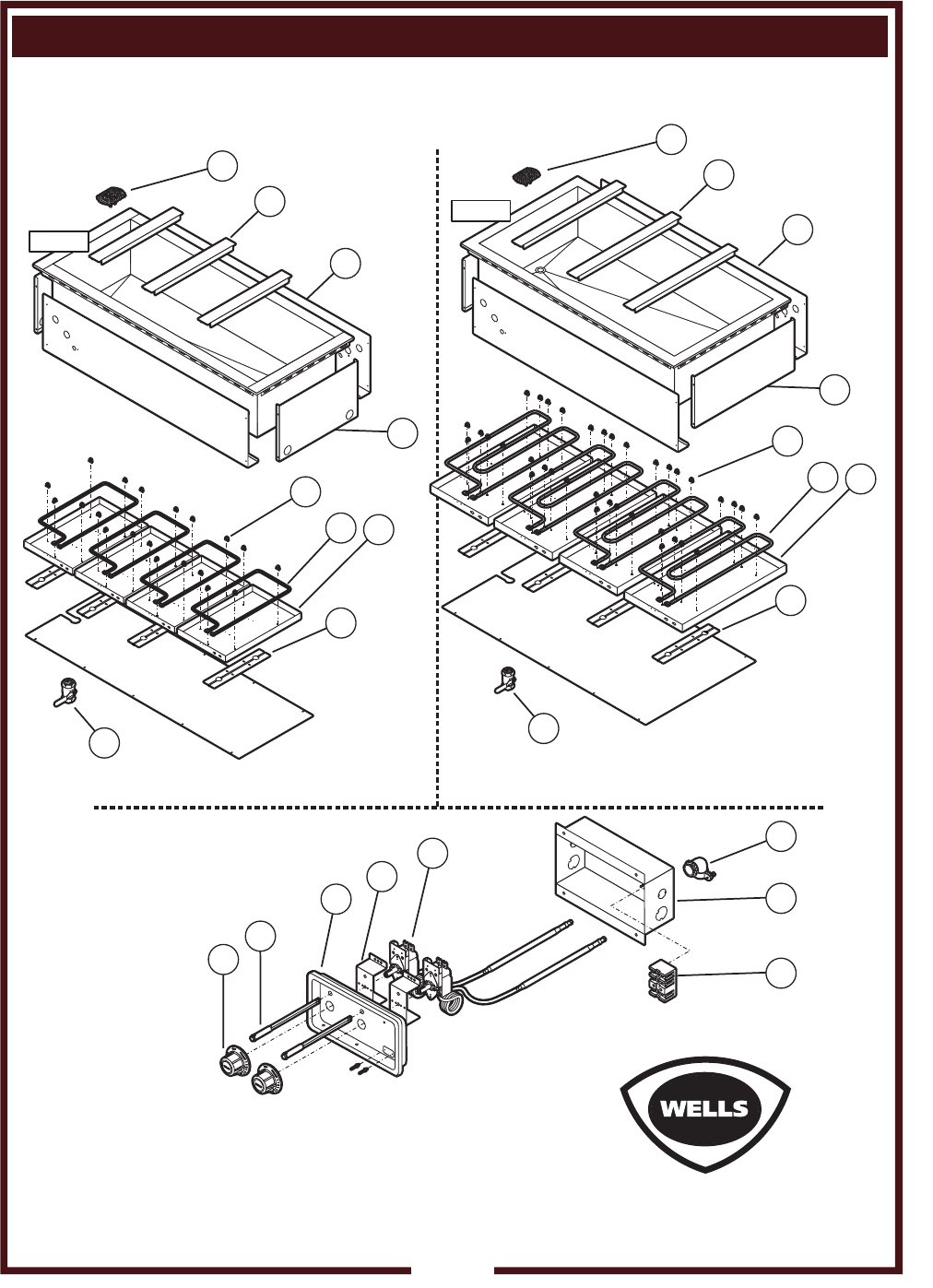 WELLS