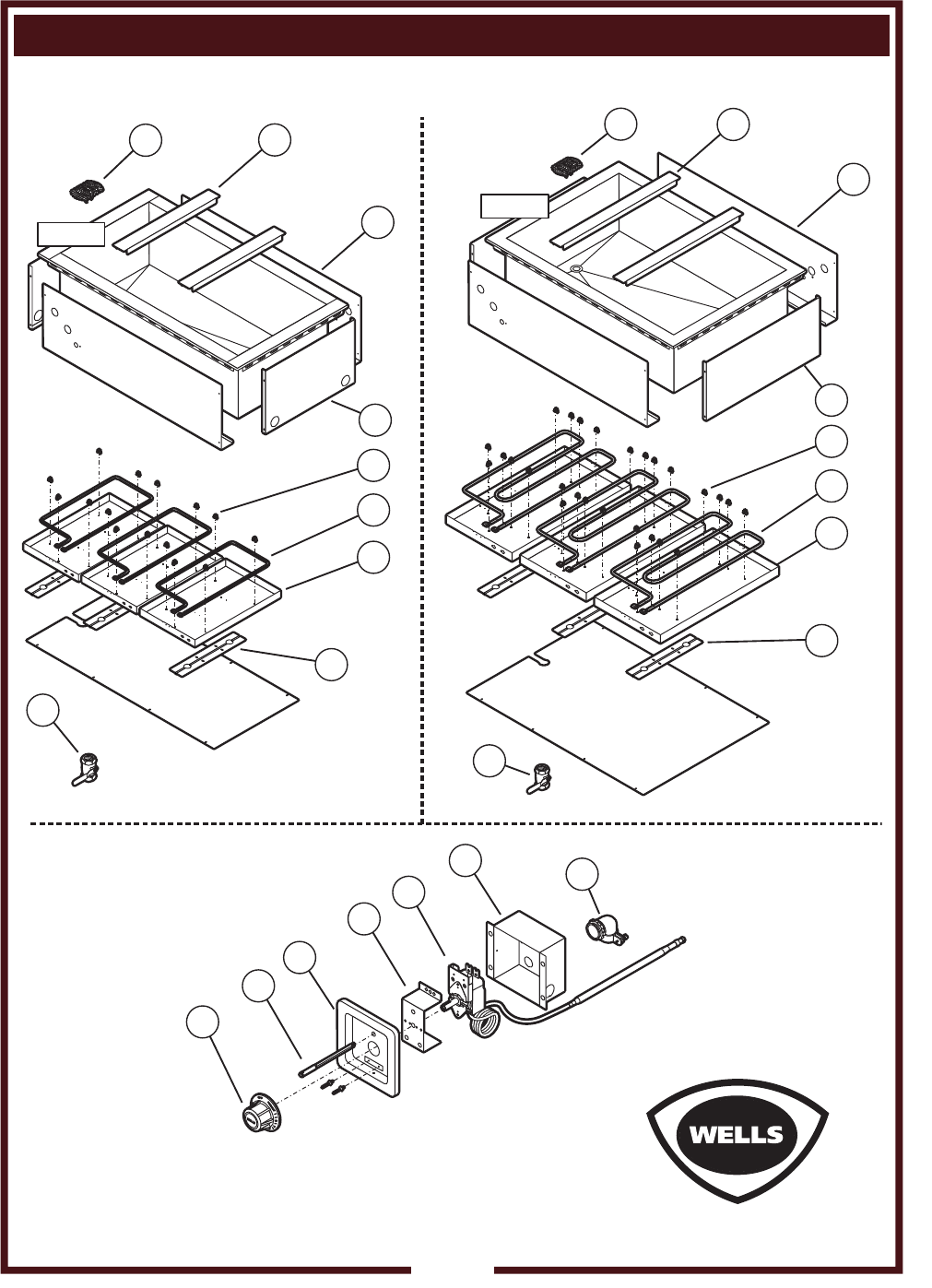 WELLS