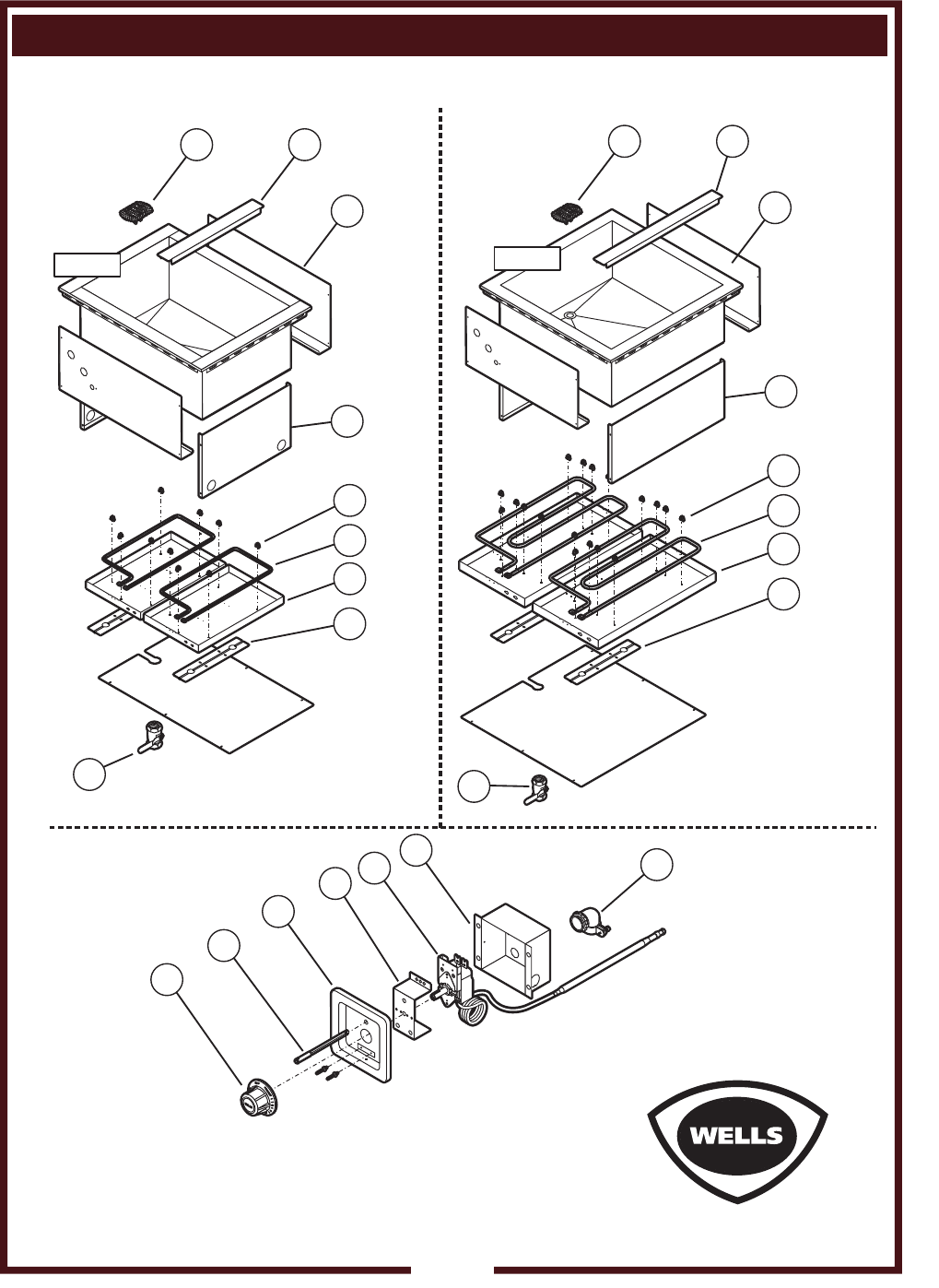 WELLS