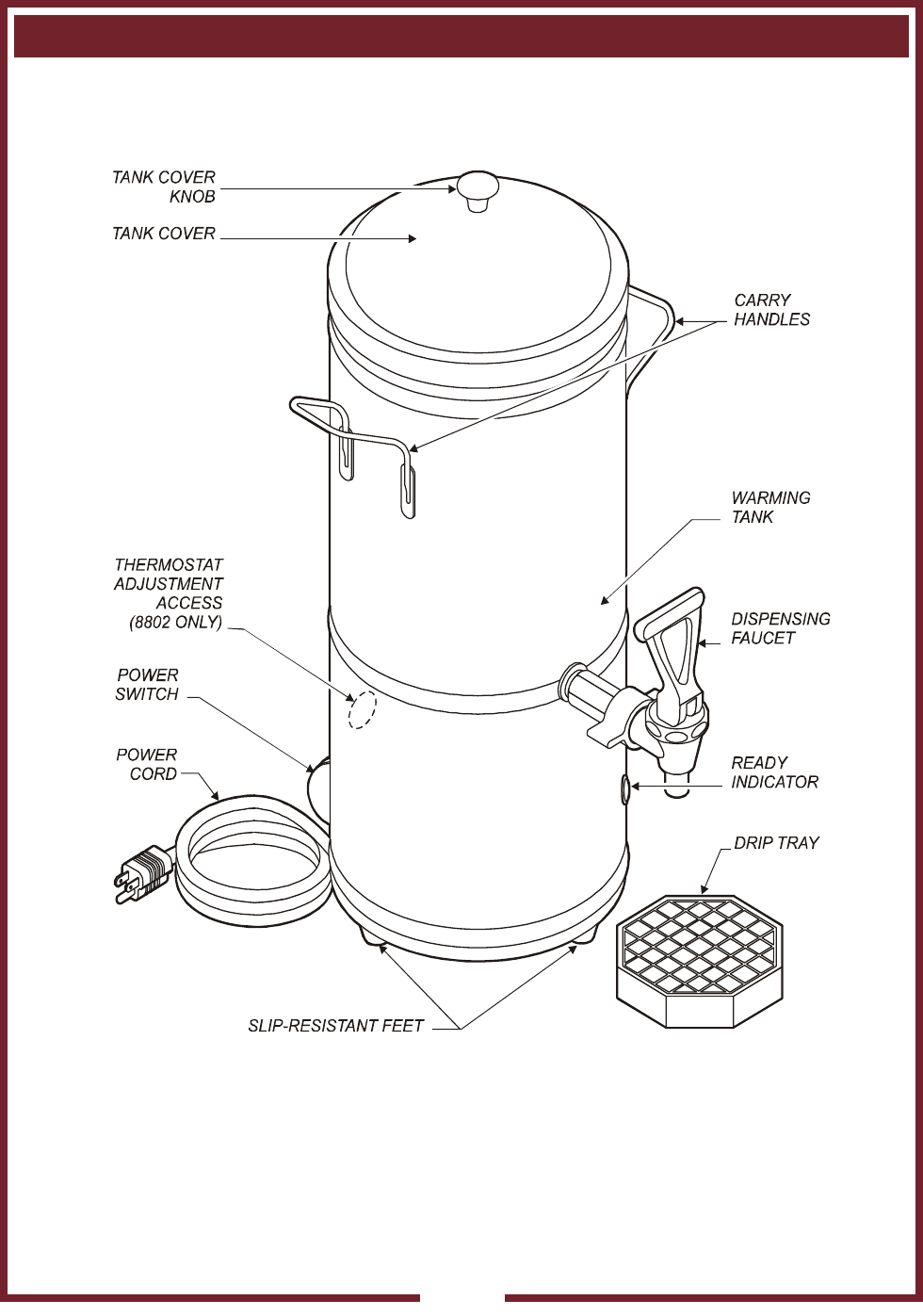 TANK COVER KNOB

TANK COVER

CARRY HANDLES

WARMING TANK

THERMOSTAT ADJUSTMENT ACCESS (8802 ONLY)

DISPENSING FAUCET

POWER SWITCH

POWER CORD

READY INDICATOR

DRIP TRAY

SLIP-RESISTANT FEET