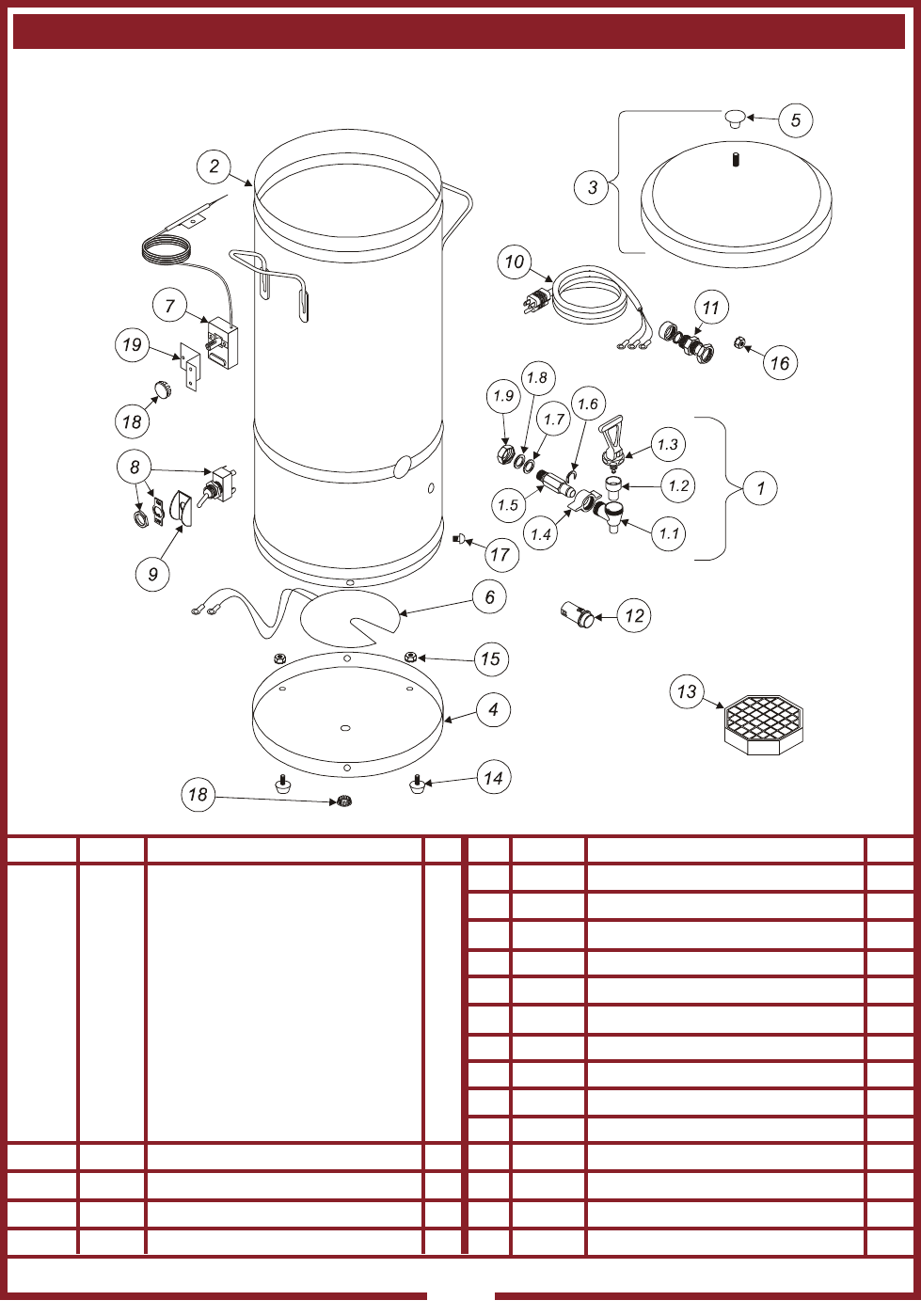 2

5

3

10

11

16

7

19

18

1.9

1.8

1.7

1.6

1.3

1.2

1

1.5

1.4

1.1

8

9

17

6

12

15

4

13

14

18