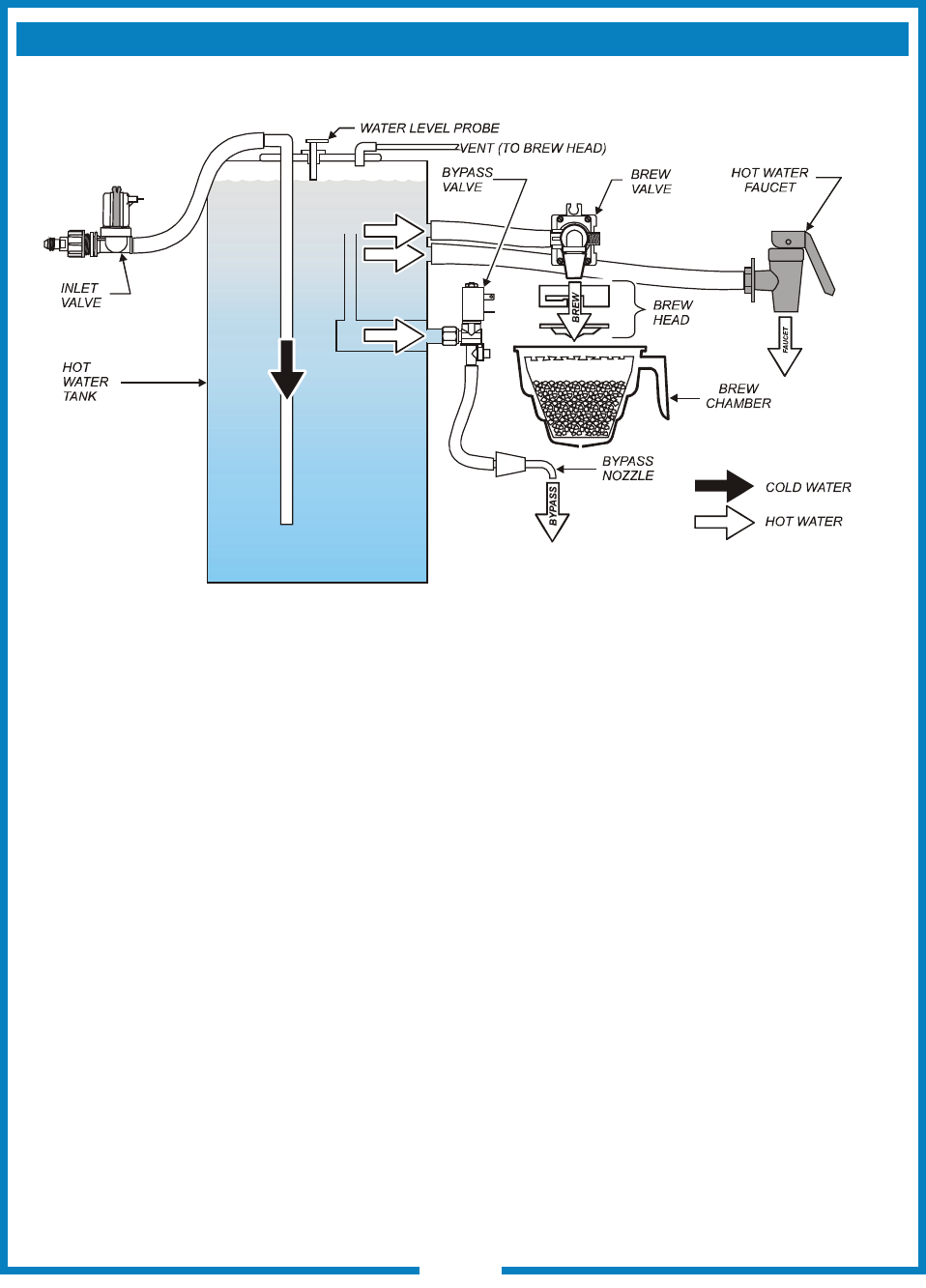 WATER LEVEL PROBE
VENT (TO BREW HEAD)
BYPASS VALVE
BREW VALVE
HOT WATER FAUCET
INLET VALVE
BREW
BREW HEAD
FAUCET
HOT WATER TANK
BREW CHAMBER
BYPASS NOZZLE
BYPASS
COLD WATER
HOT WATER