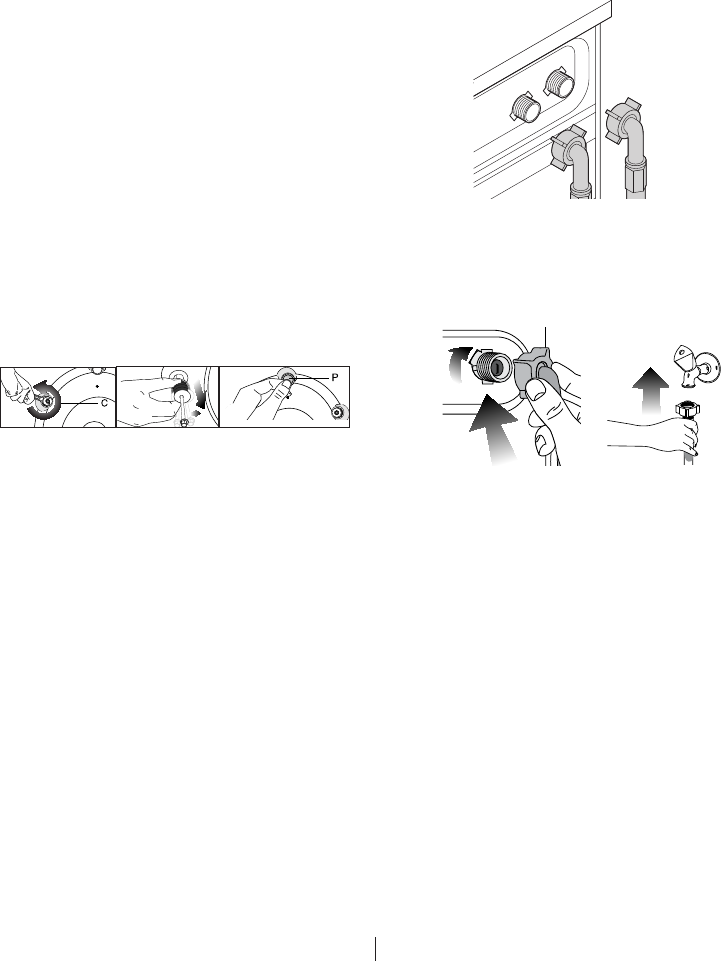 C

P