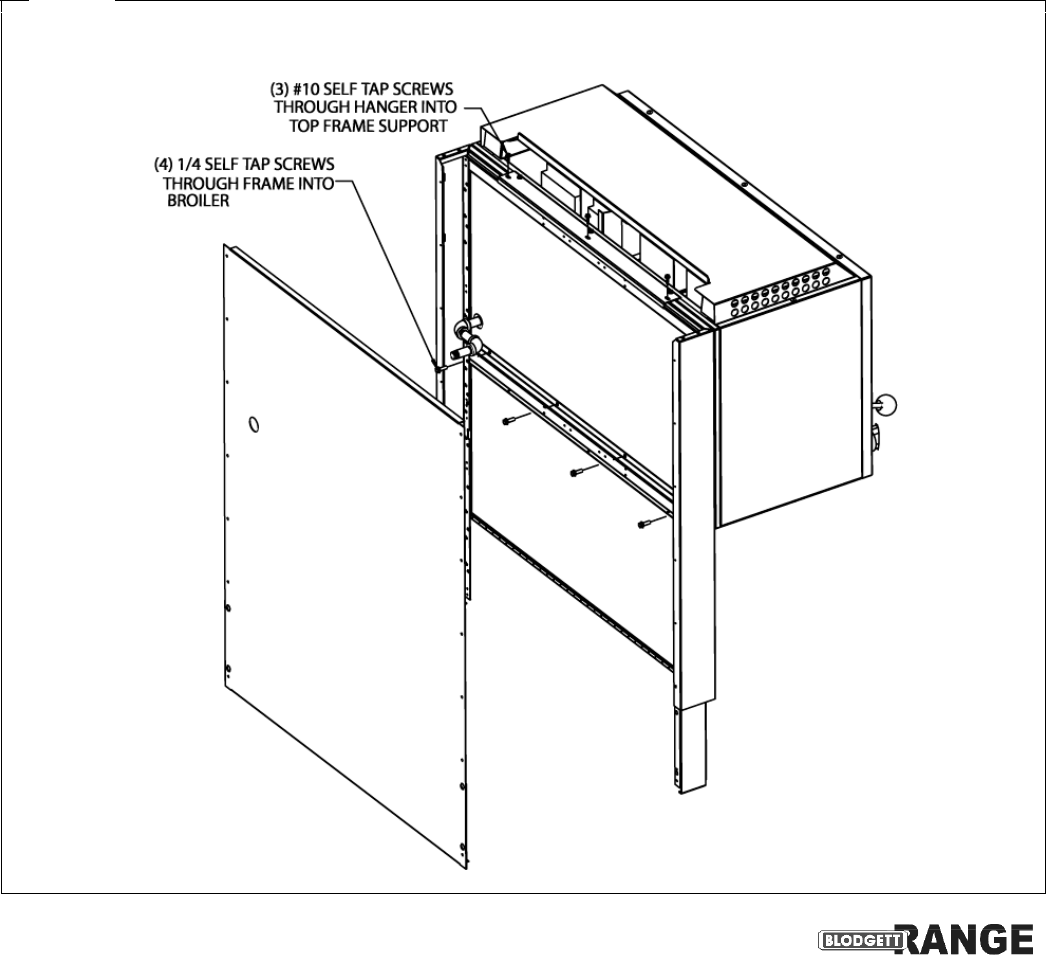 (3) #10 SELF TAP SCREWS THROUGH HANGER INTO TOP FRAME SUPPORT

(4) 1/4 SELF TAP SCREWS THROUGH FRAME INTO BROILER

BLODGETT RANGE